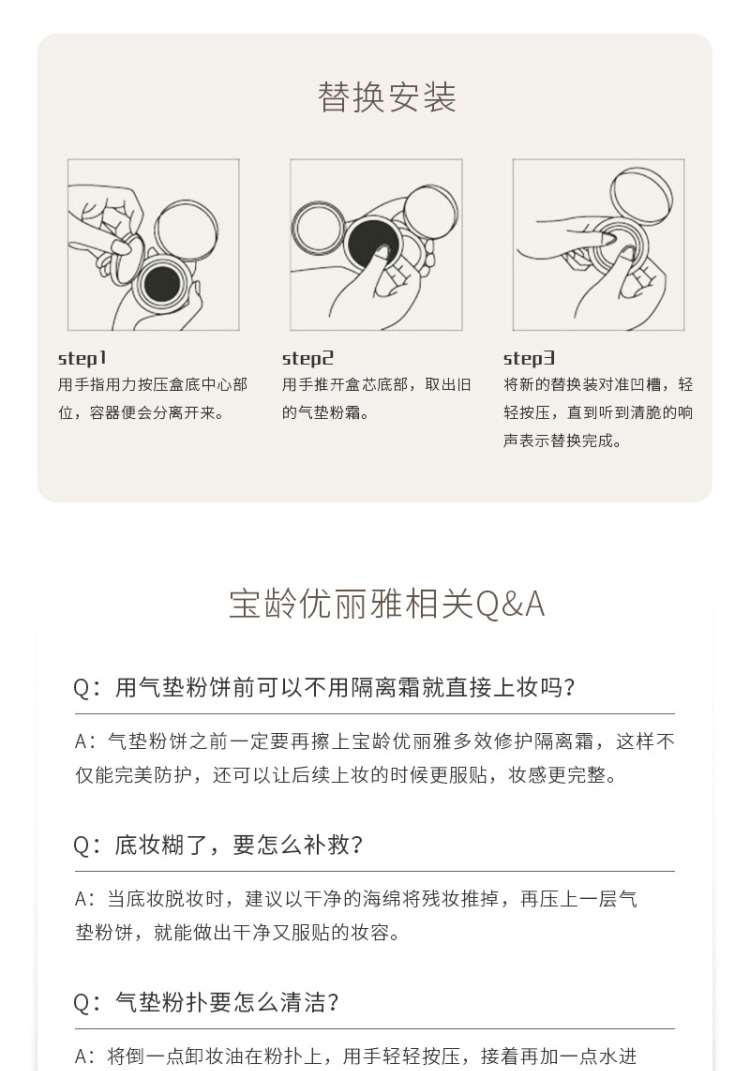 替换安装

step1
用手指用力按压盒底中心部位，容器便会分离开来。

step2
用手推开盒芯底部，取出旧的气垫粉霜。

step3
将新的替换装对准凹槽，轻轻按压，直到听到清脆的响声表示替换完成。

宝龄优丽雅相关Q&A

Q：用气垫粉饼前可以不用隔离霜就直接上妆吗？

A：气垫粉饼之前一定要再擦上宝龄优丽雅多效修护隔离霜，这样不仅能完美防护，还可以让后续上妆的时候更服贴，妆感更完整。

Q：底妆糊了，要怎么补救？

A：当底妆脱妆时，建议以干净的海绵将残妆推掉，再压上一层气垫粉饼，就能做出干净又服贴的妆容。

Q：气垫粉扑要怎么清洁？

A：将倒一点卸妆油在粉扑上，用手轻轻按压，接着再加一点水进