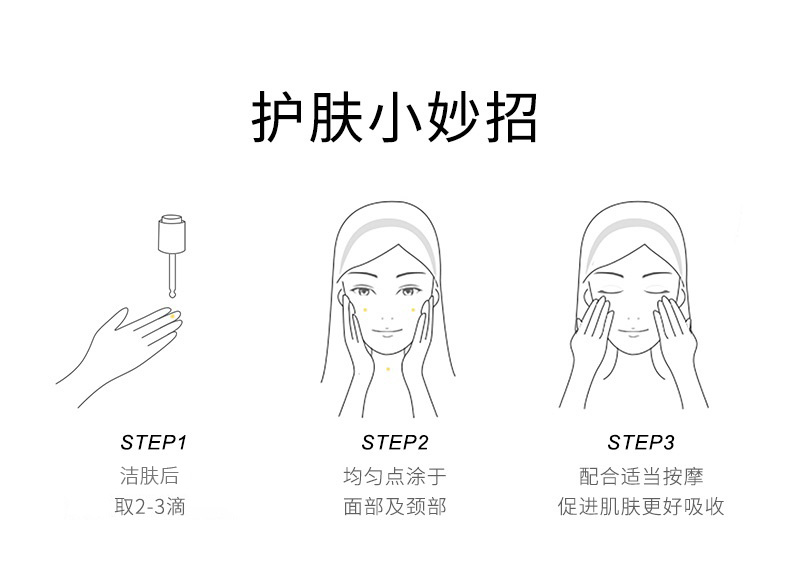 护肤小妙招

STEP1
洁肤后
取2-3滴

STEP2
均匀点涂于
面部及颈部

STEP3
配合适当按摩
促进肌肤更好吸收