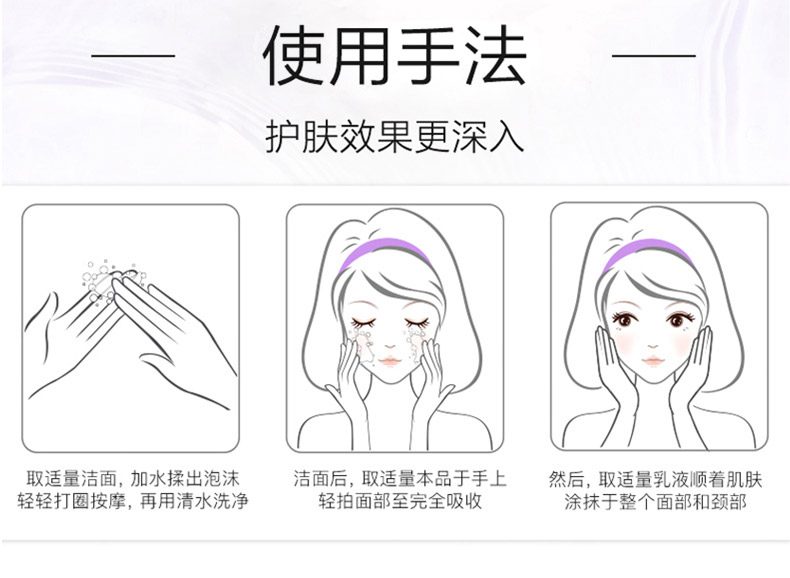 使用手法

护肤效果更深入

取适量洁面，加水揉出泡沫
轻轻打圈按摩，再用清水洗净

洁面后，取适量本品于手上
轻拍面部至完全吸收

然后，取适量乳液顺着肌肤
涂抹于整个面部和颈部