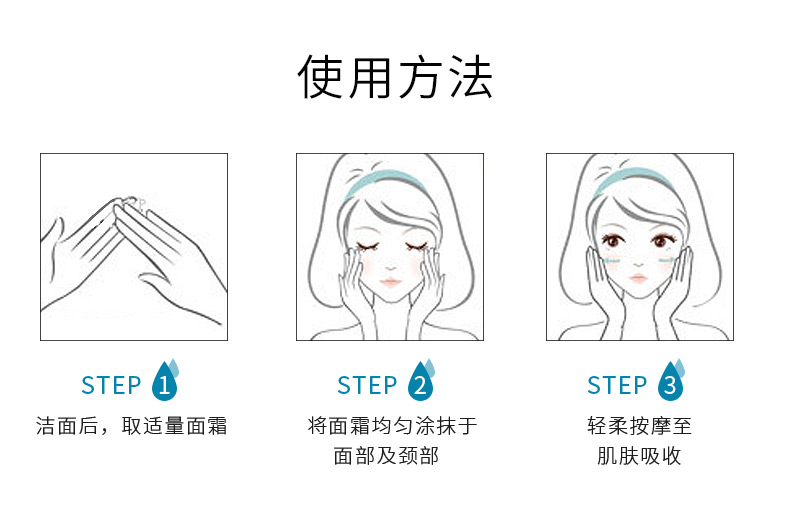 使用方法

STEP 1
洁面后，取适量面霜

STEP 2
将面霜均匀涂抹于面部及颈部

STEP 3
轻柔按摩至肌肤吸收