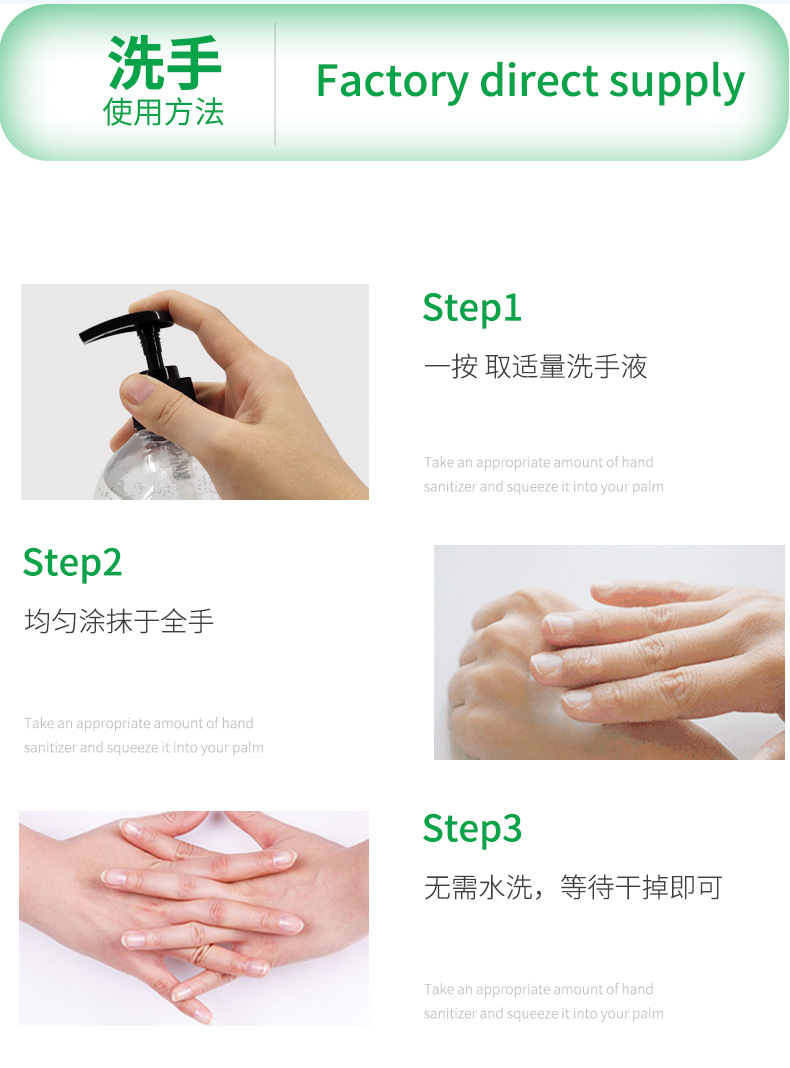 洗手
使用方法

Factory direct supply

Step1

一按 取适量洗手液

Take an appropriate amount of hand sanitizer and squeeze it into your palm

Step2

均匀涂抹于全手

Take an appropriate amount of hand sanitizer and squeeze it into your palm

Step3

无需水洗，等待干掉即可

Take an appropriate amount of hand sanitizer and squeeze it into your palm