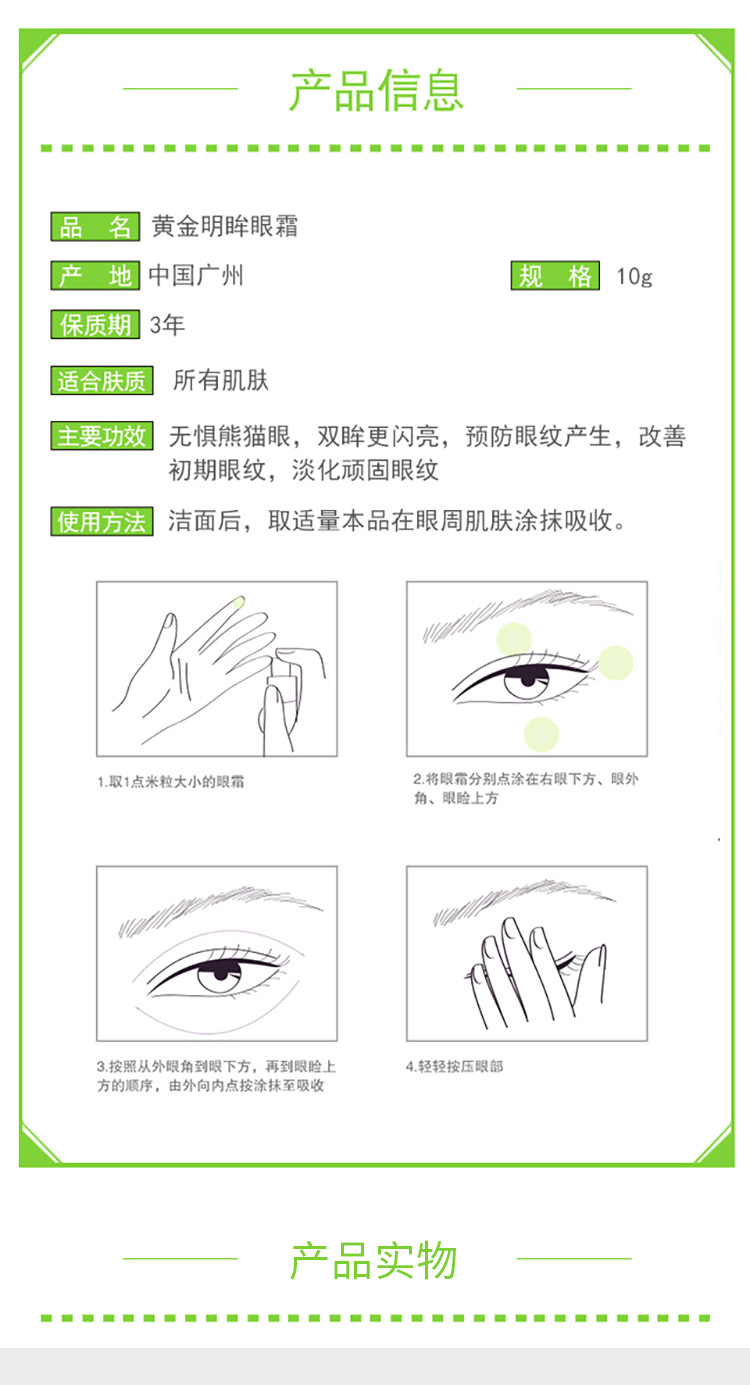 产品信息

品　名　黄金明眸眼霜

产　地　中国广州

规　格　10g

保质期　3年

适合肤质　所有肌肤

主要功效　无惧熊猫眼，双眸更闪亮，预防眼纹产生，改善初期眼纹，淡化顽固眼纹

使用方法　洁面后，取适量本品在眼周肌肤涂抹吸收。

1.取1点米粒大小的眼霜

2.将眼霜分别点涂在右眼下方、眼外角、眼睑上方

3.按照从外眼角到眼下方，再到眼睑上方的顺序，由外向内点按涂抹至吸收

4.轻轻按压眼部

产品实物