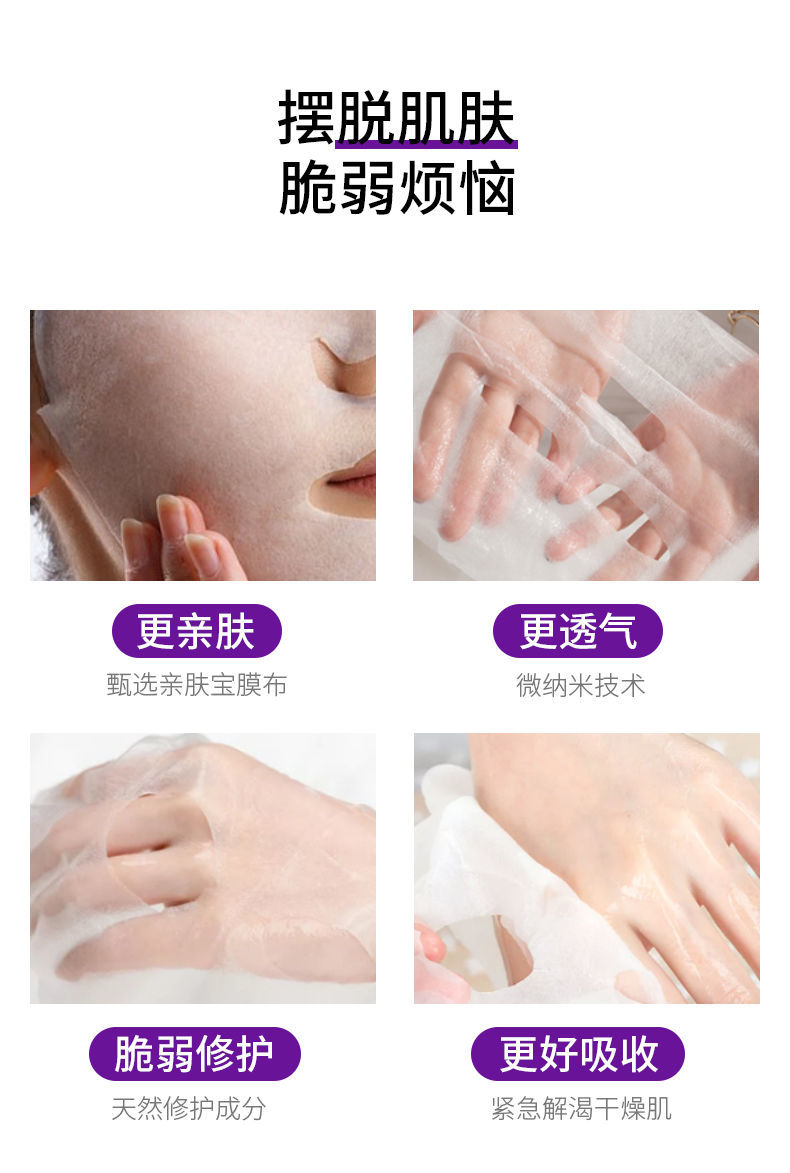 摆脱肌肤
脆弱烦恼

更亲肤
甄选亲肤宝膜布

更透气
微纳米技术

脆弱修护
天然修护成分

更好吸收
紧急解渴干燥肌