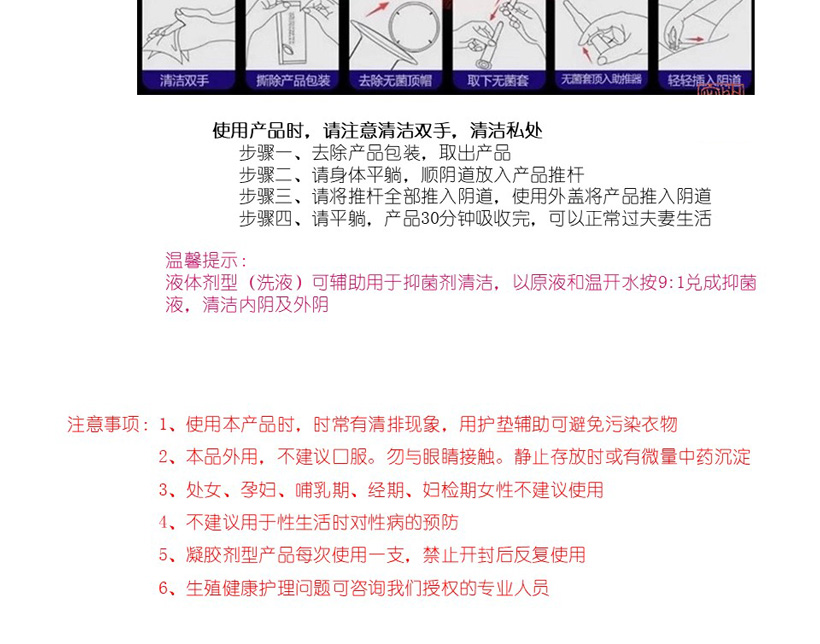 清洁双手 撕除产品包装 去除无菌顶帽 取下无菌套 无菌套顶入助推器 轻轻插入阴道

使用产品时，请注意清洁双手，清洁私处
步骤一、去除产品包装，取出产品
步骤二、请身体平躺，顺阴道放入产品推杆
步骤三、请将推杆全部推入阴道，使用外盖将产品推入阴道
步骤四、请平躺，产品30分钟吸收完，可以正常过夫妻生活

温馨提示：
液体剂型（洗液）可辅助用于抑菌剂清洁，以原液和温开水按9:1兑成抑菌液，清洁内阴及外阴

注意事项：1、使用本产品时，时常有清排现象，用护垫辅助可避免污染衣物
2、本品外用，不建议口服。勿与眼睛接触。静止存放时或有微量中药沉淀
3、处女、孕妇、哺乳期、经期、妇检期女性不建议使用
4、不建议用于性生活时对性病的预防
5、凝胶剂型产品每次使用一支，禁止开封后反复使用
6、生殖健康护理问题可咨询我们授权的专业人员