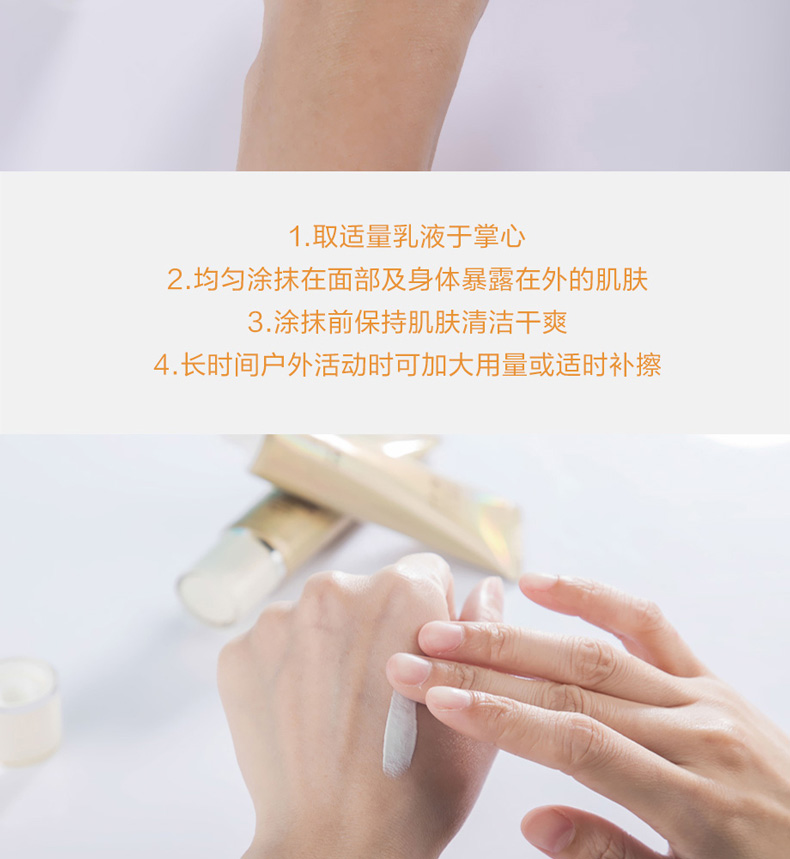 1.取适量乳液于掌心
2.均匀涂抹在面部及身体暴露在外的肌肤
3.涂抹前保持肌肤清洁干爽
4.长时间户外活动时可加大用量或适时补擦