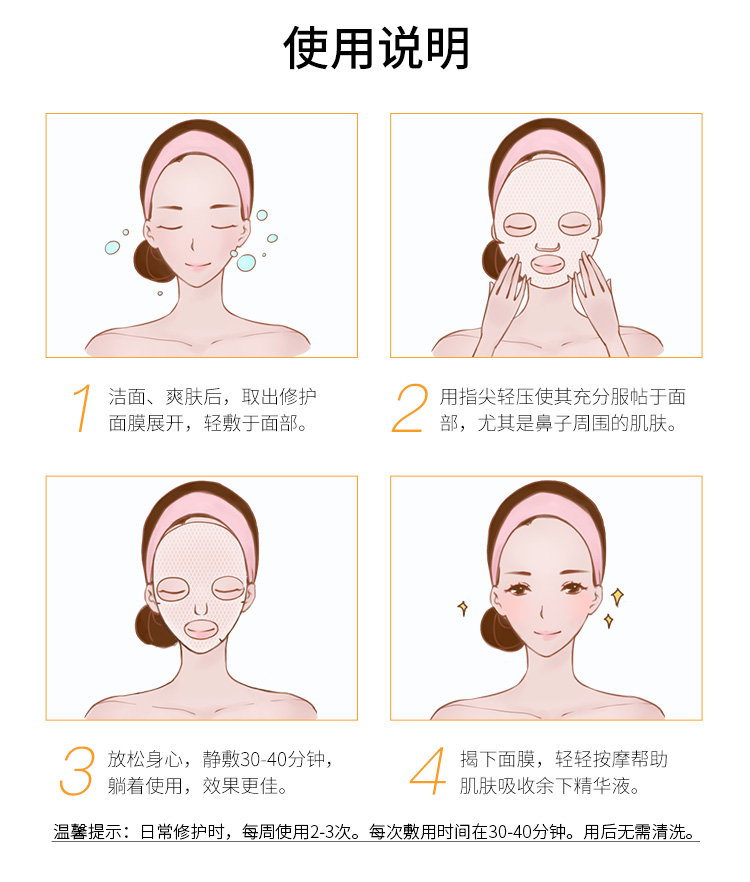 使用说明

1 洁面、爽肤后，取出修护面膜展开，轻敷于面部。

2 用指尖轻压使其充分服帖于面部，尤其是鼻子周围的肌肤。

3 放松身心，静敷30-40分钟，躺着使用，效果更佳。

4 揭下面膜，轻轻按摩帮助肌肤吸收余下精华液。

温馨提示：日常修护时，每周使用2-3次。每次敷用时间在30-40分钟。用后无需清洗。