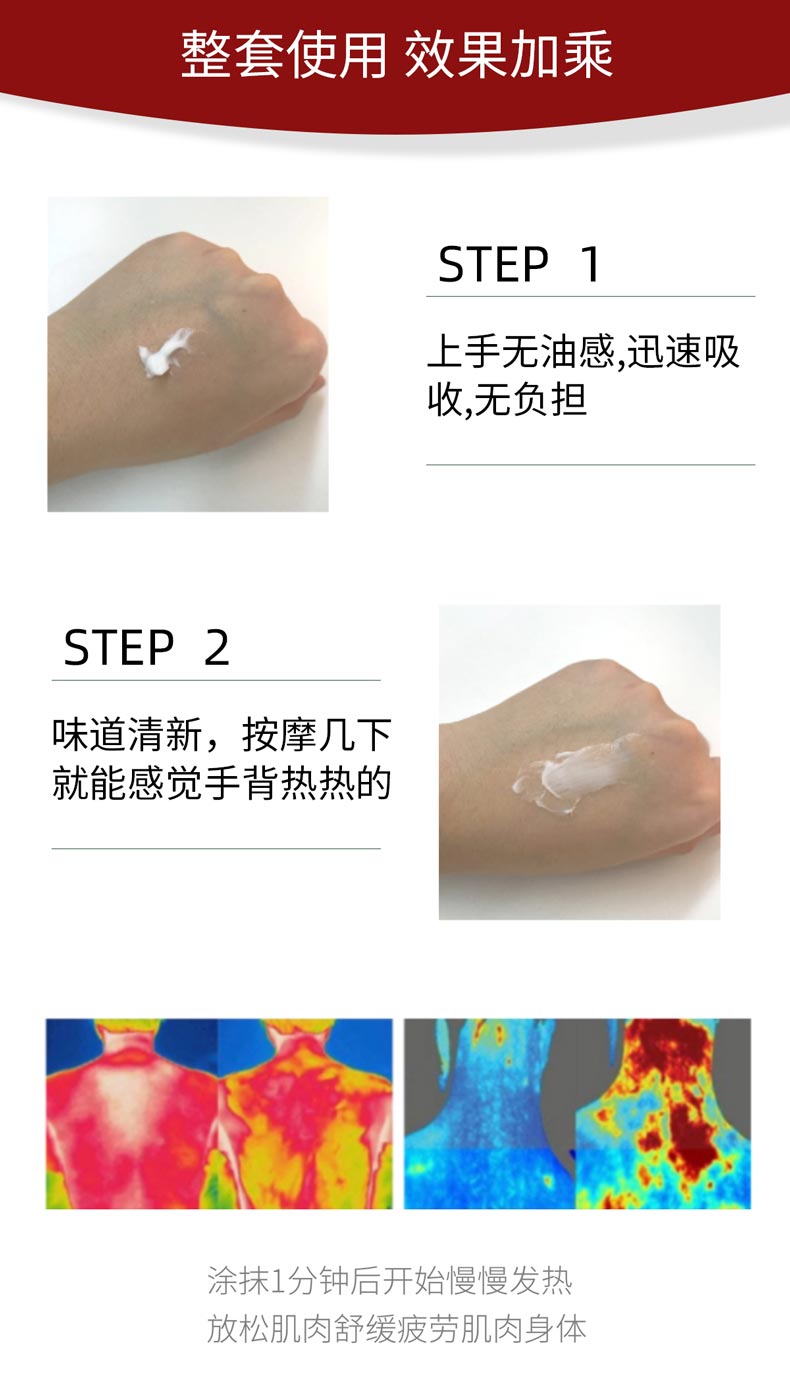 整套使用 效果加乘

STEP 1

上手无油感,迅速吸收,无负担

STEP 2

味道清新，按摩几下就能感觉手背热热的

涂抹1分钟后开始慢慢发热
放松肌肉舒缓疲劳肌肉身体