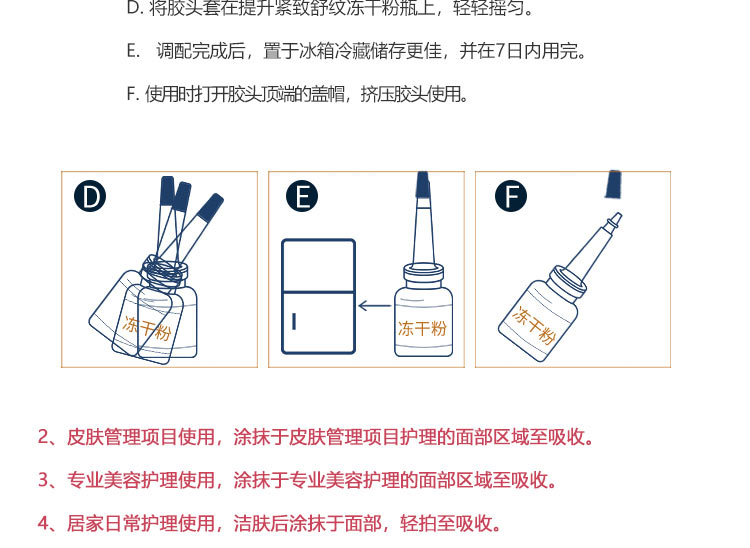 D. 将胶头套在提升紧致舒纹冻干粉瓶上，轻轻摇匀。

E. 调配完成后，置于冰箱冷藏储存更佳，并在7日内用完。

F. 使用时打开胶头顶端的盖帽，挤压胶头使用。

D

冻干粉

E

冻干粉

F

冻干粉

2、皮肤管理项目使用，涂抹于皮肤管理项目护理的面部区域至吸收。

3、专业美容护理使用，涂抹于专业美容护理的面部区域至吸收。

4、居家日常护理使用，洁肤后涂抹于面部，轻拍至吸收。