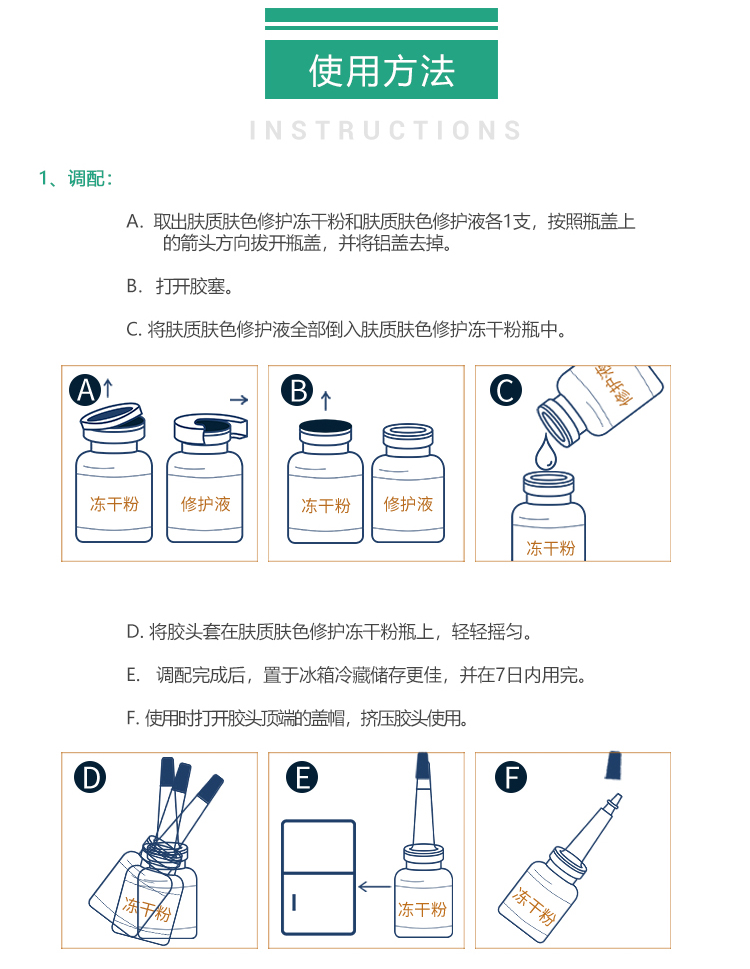 使用方法

INSTRUCTIONS

1、调配：

A. 取出肤质肤色修护冻干粉和肤质肤色修护液各1支，按照瓶盖上的箭头方向拔开瓶盖，并将铝盖去掉。

B. 打开胶塞。

C. 将肤质肤色修护液全部倒入肤质肤色修护冻干粉瓶中。

A

冻干粉

修护液

B

冻干粉

修护液

C

修护液

冻干粉

D. 将胶头套在肤质肤色修护冻干粉瓶上，轻轻摇匀。

E. 调配完成后，置于冰箱冷藏储存更佳，并在7日内用完。

F. 使用时打开胶头顶端的盖帽，挤压胶头使用。

D

冻干粉

E

冻干粉

F

冻干粉