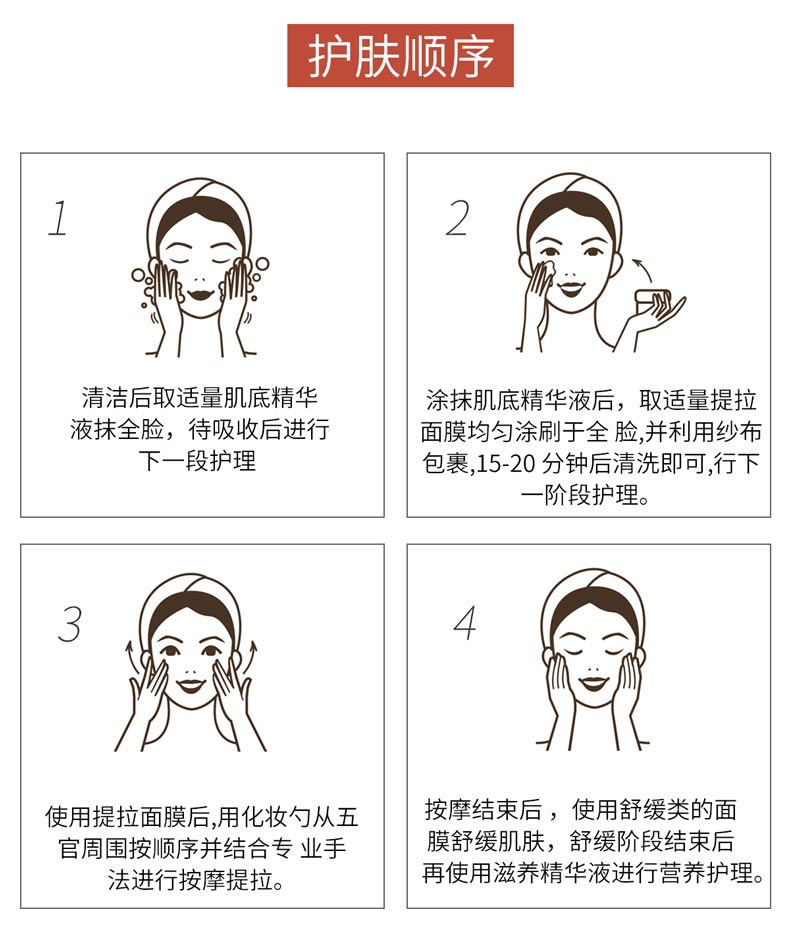 护肤顺序

1

清洁后取适量肌底精华液抹全脸，待吸收后进行下一段护理

2

涂抹肌底精华液后，取适量提拉面膜均匀涂刷于全 脸,并利用纱布包裹,15-20 分钟后清洗即可,行下一阶段护理。

3

使用提拉面膜后,用化妆勺从五官周围按顺序并结合专 业手法进行按摩提拉。

4

按摩结束后，使用舒缓类的面膜舒缓肌肤，舒缓阶段结束后再使用滋养精华液进行营养护理。