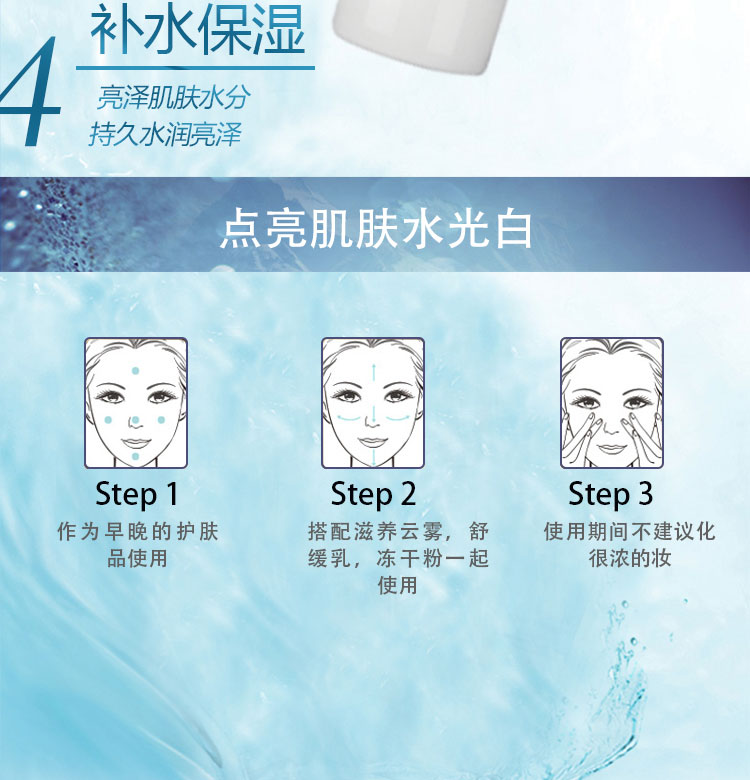 4
补水保湿
亮泽肌肤水分
持久水润亮泽

点亮肌肤水光白

Step 1
作为早晚的护肤品使用

Step 2
搭配滋养云雾，舒缓乳，冻干粉一起使用

Step 3
使用期间不建议化很浓的妆