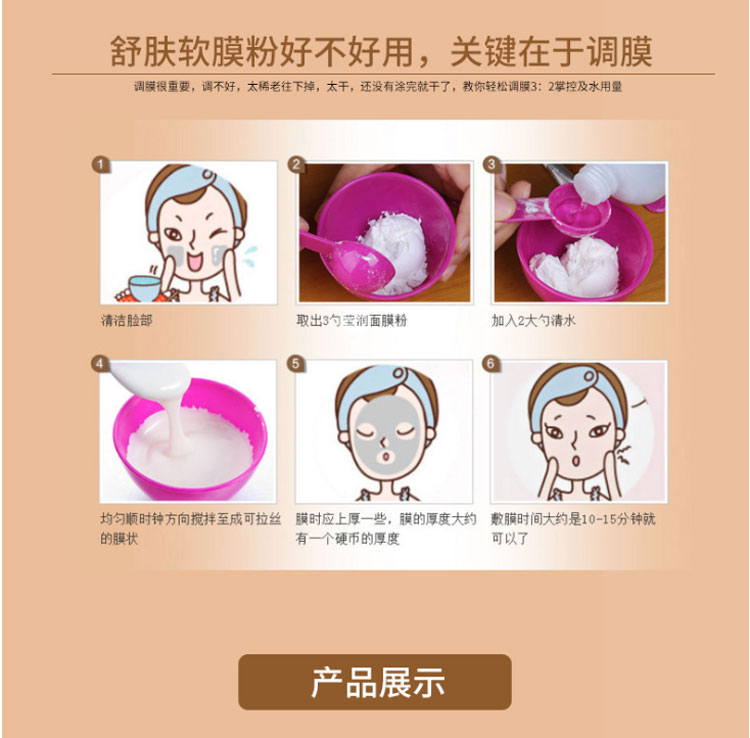 舒肤软膜粉好不好用，关键在于调膜

调膜很重要，调不好，太稀老往下掉，太干，还没有涂完就干了，教你轻松调膜3：2掌控及水用量

1
清洁脸部

2
取出3勺莹润面膜粉

3
加入2大勺清水

4
均匀顺时钟方向搅拌至成可拉丝的膜状

5
膜时应上厚一些，膜的厚度大约有一个硬币的厚度

6
敷膜时间大约是10-15分钟就可以了

产品展示