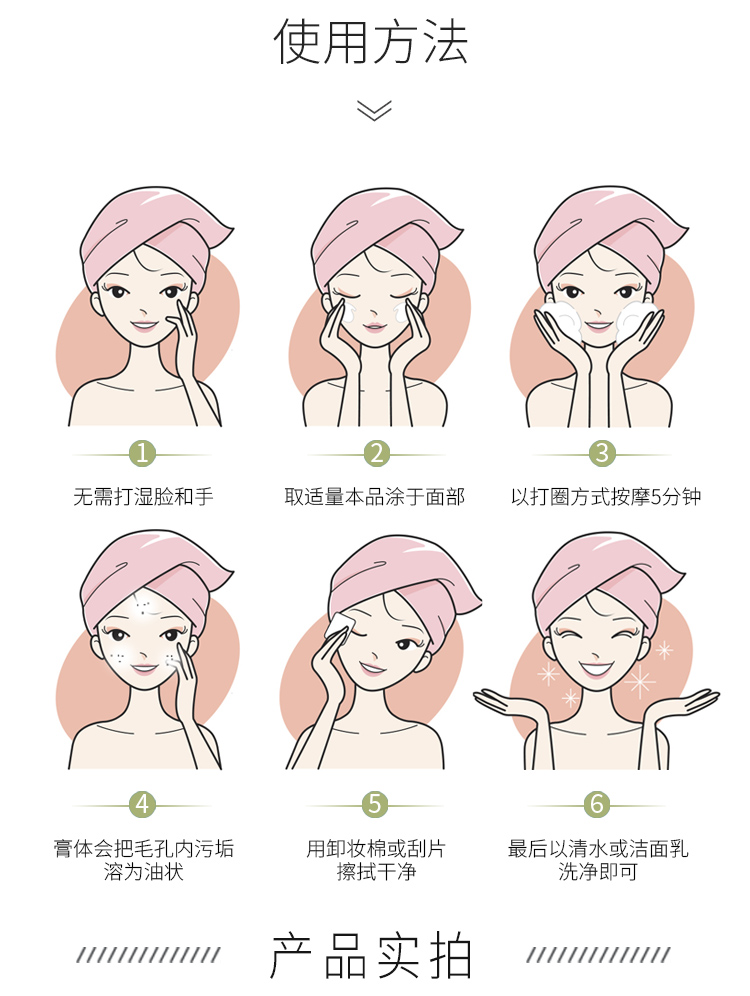 使用方法

1
无需打湿脸和手

2
取适量本品涂于面部

3
以打圈方式按摩5分钟

4
膏体会把毛孔内污垢溶为油状

5
用卸妆棉或刮片擦拭干净

6
最后以清水或洁面乳洗净即可

产品实拍