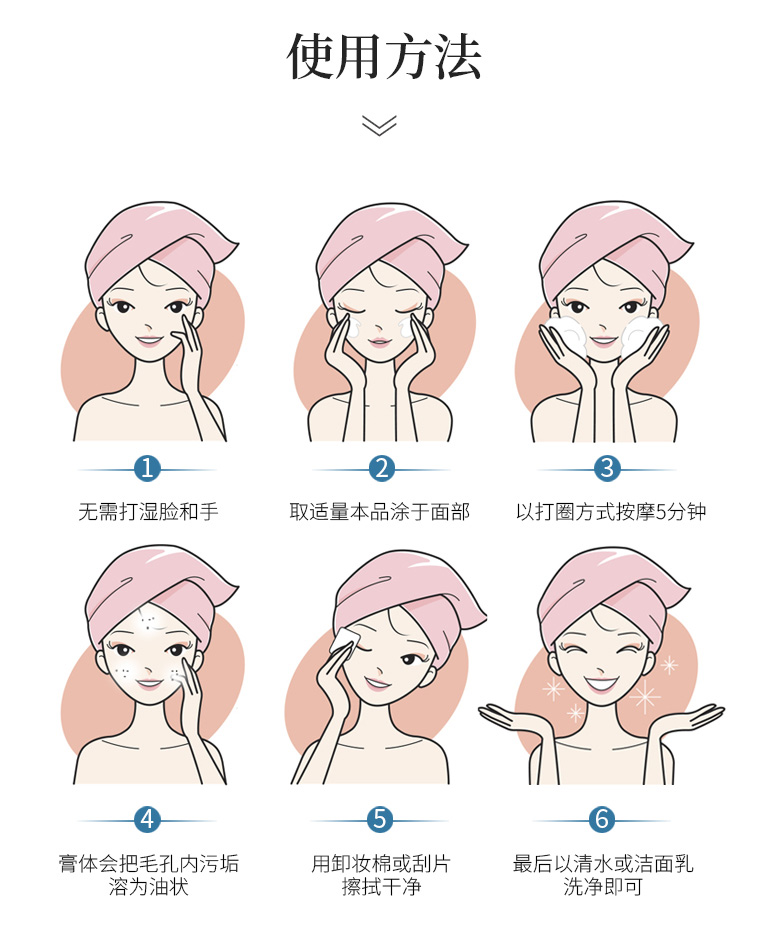 使用方法

1
无需打湿脸和手

2
取适量本品涂于面部

3
以打圈方式按摩5分钟

4
膏体会把毛孔内污垢溶为油状

5
用卸妆棉或刮片擦拭干净

6
最后以清水或洁面乳洗净即可