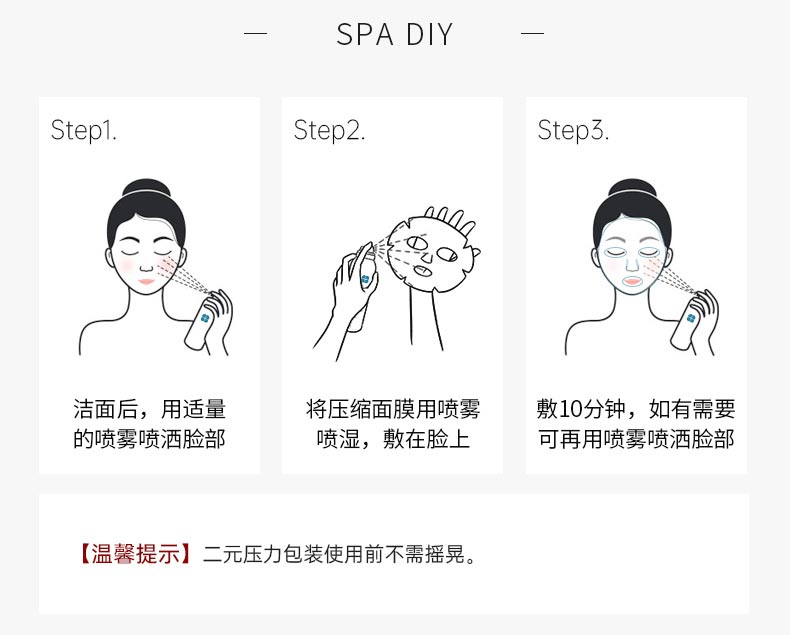 — SPA DIY —

Step1.

洁面后，用适量的喷雾喷洒脸部

Step2.

将压缩面膜用喷雾喷湿，敷在脸上

Step3.

敷10分钟，如有需要可再用喷雾喷洒脸部

【温馨提示】二元压力包装使用前不需摇晃。