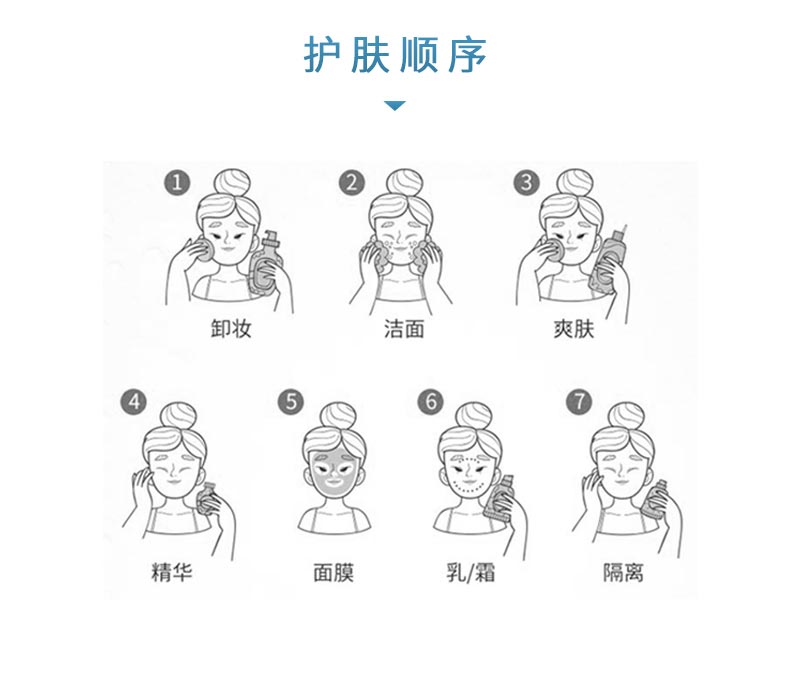 护肤顺序

1 卸妆

2 洁面

3 爽肤

4 精华

5 面膜

6 乳/霜

7 隔离