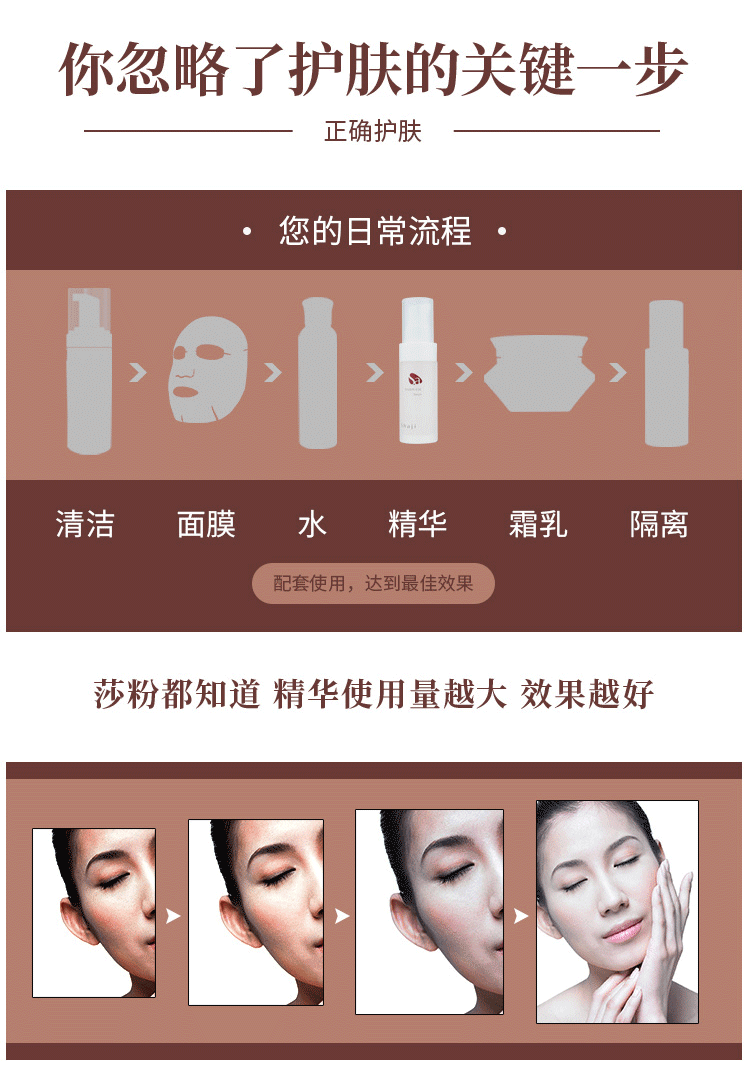 你忽略了护肤的关键一步

正确护肤

• 您的日常流程 •

清洁 面膜 水 精华 霜乳 隔离

配套使用，达到最佳效果

莎粉都知道 精华使用量越大 效果越好