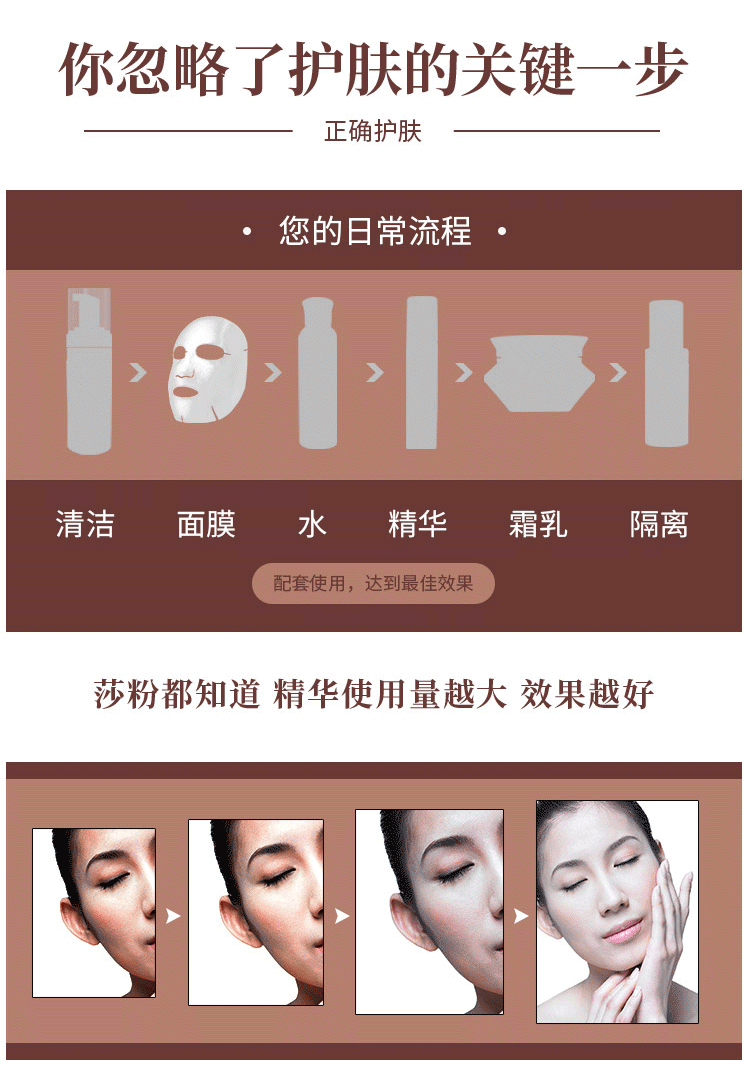 你忽略了护肤的关键一步

正确护肤

• 您的日常流程 •

清洁 面膜 水 精华 霜乳 隔离

配套使用，达到最佳效果

莎粉都知道 精华使用量越大 效果越好