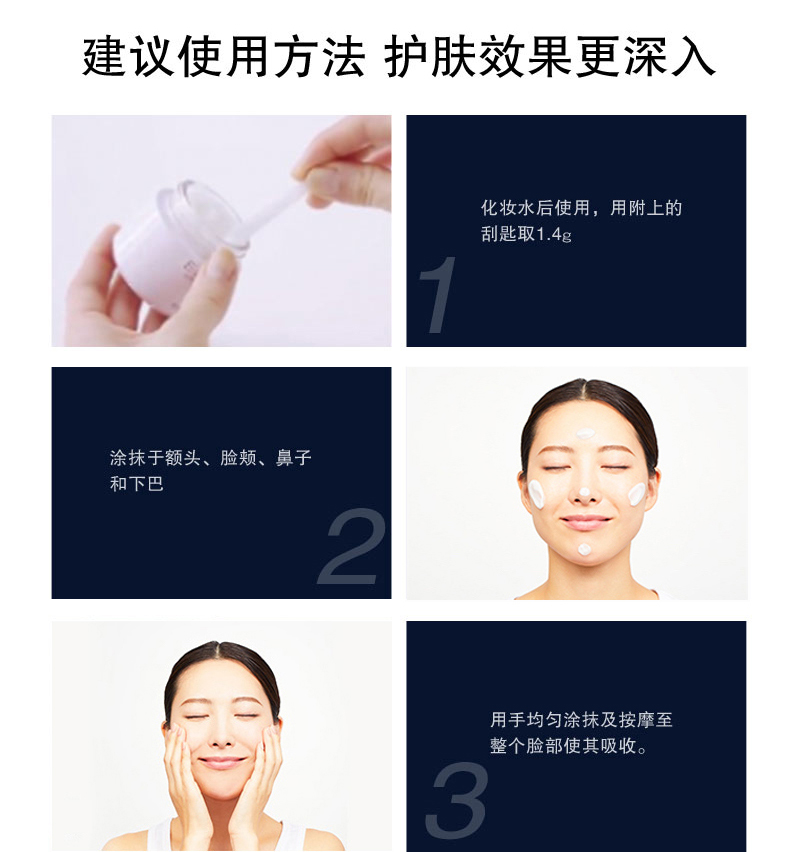 建议使用方法 护肤效果更深入

化妆水后使用，用附上的刮匙取1.4g

1

涂抹于额头、脸颊、鼻子和下巴

2

用手均匀涂抹及按摩至整个脸部使其吸收。

3