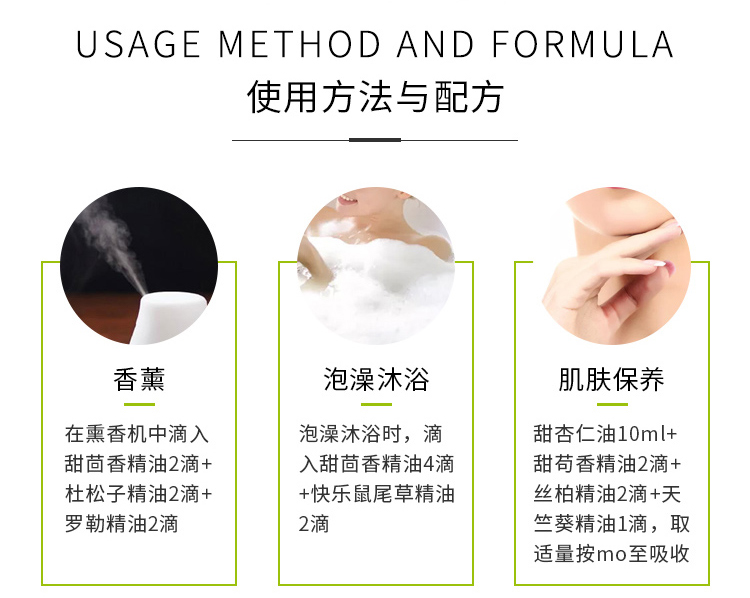 USAGE METHOD AND FORMULA
使用方法与配方

香薰

在熏香机中滴入甜茴香精油2滴+杜松子精油2滴+罗勒精油2滴

泡澡沐浴

泡澡沐浴时，滴入甜茴香精油4滴+快乐鼠尾草精油2滴

肌肤保养

甜杏仁油10ml+甜茴香精油2滴+丝柏精油2滴+天竺葵精油1滴，取适量按mo至吸收