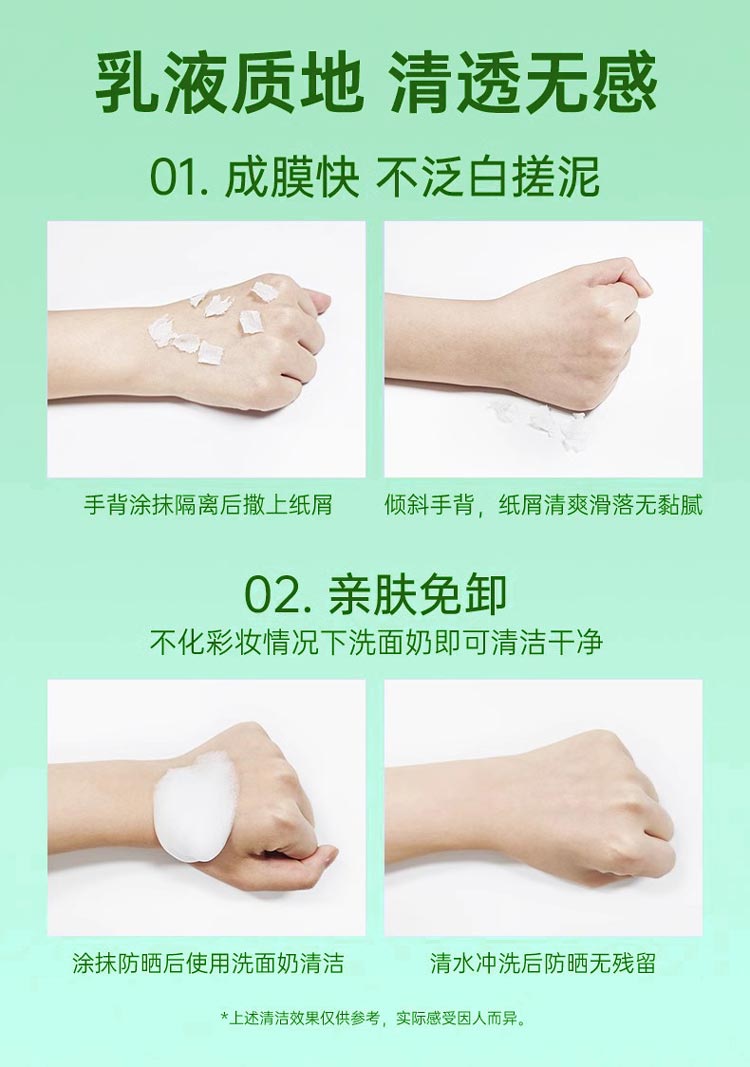 乳液质地 清透无感

01. 成膜快 不泛白搓泥

手背涂抹隔离后撒上纸屑

倾斜手背，纸屑清爽滑落无黏腻

02. 亲肤免卸

不化彩妆情况下洗面奶即可清洁干净

涂抹防晒后使用洗面奶清洁

清水冲洗后防晒无残留

*上述清洁效果仅供参考，实际感受因人而异。