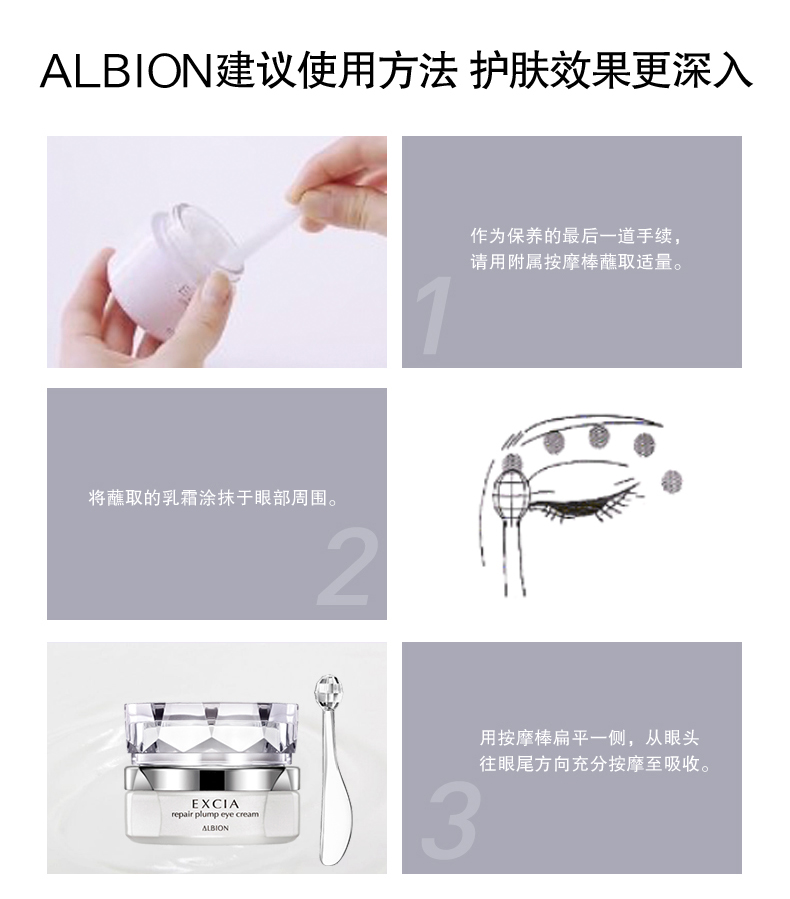 ALBION建议使用方法 护肤效果更深入

作为保养的最后一道手续，请用附属按摩棒蘸取适量。

1

将蘸取的乳霜涂抹于眼部周围。

2

EXCIA
repair plump eye cream
ALBION

用按摩棒扁平一侧，从眼头往眼尾方向充分按摩至吸收。

3