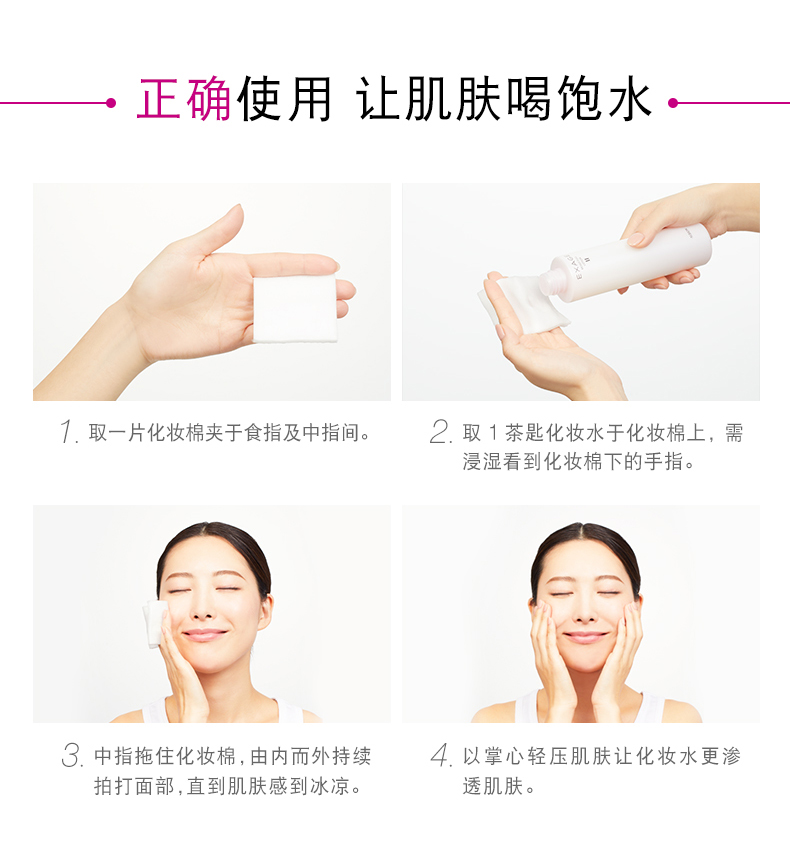 正确使用 让肌肤喝饱水

1. 取一片化妆棉夹于食指及中指间。

2. 取 1 茶匙化妆水于化妆棉上，需浸湿看到化妆棉下的手指。

3. 中指拖住化妆棉，由内而外持续拍打面部，直到肌肤感到冰凉。

4. 以掌心轻压肌肤让化妆水更渗透肌肤。