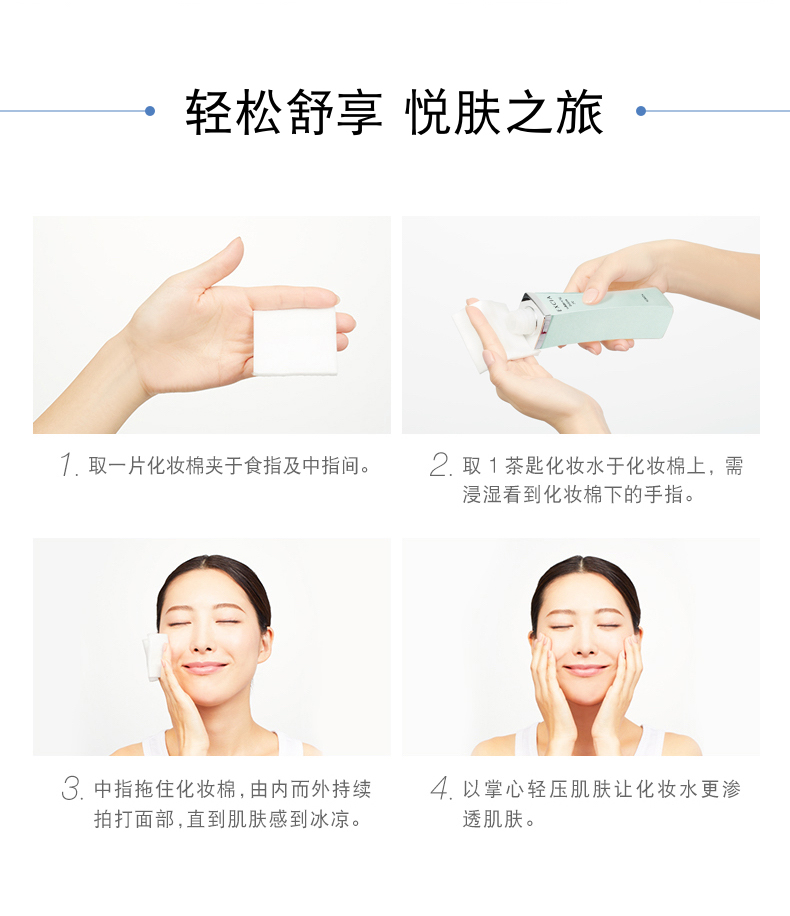 轻松舒享 悦肤之旅

1. 取一片化妆棉夹于食指及中指间。

2. 取 1 茶匙化妆水于化妆棉上，需浸湿看到化妆棉下的手指。

3. 中指拖住化妆棉，由内而外持续拍打面部，直到肌肤感到冰凉。

4. 以掌心轻压肌肤让化妆水更渗透肌肤。