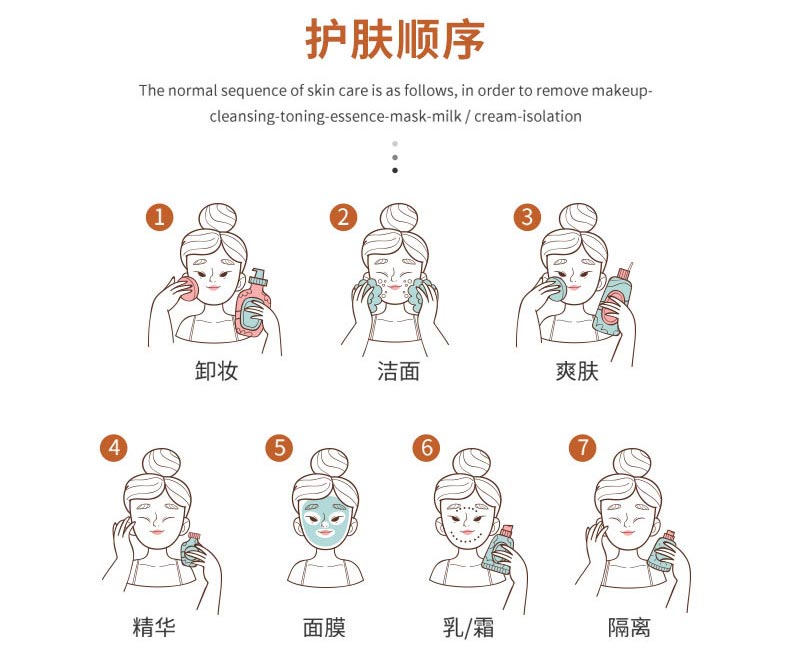 护肤顺序

The normal sequence of skin care is as follows, in order to remove makeup-cleansing-toning-essence-mask-milk / cream-isolation

1
卸妆

2
洁面

3
爽肤

4
精华

5
面膜

6
乳/霜

7
隔离