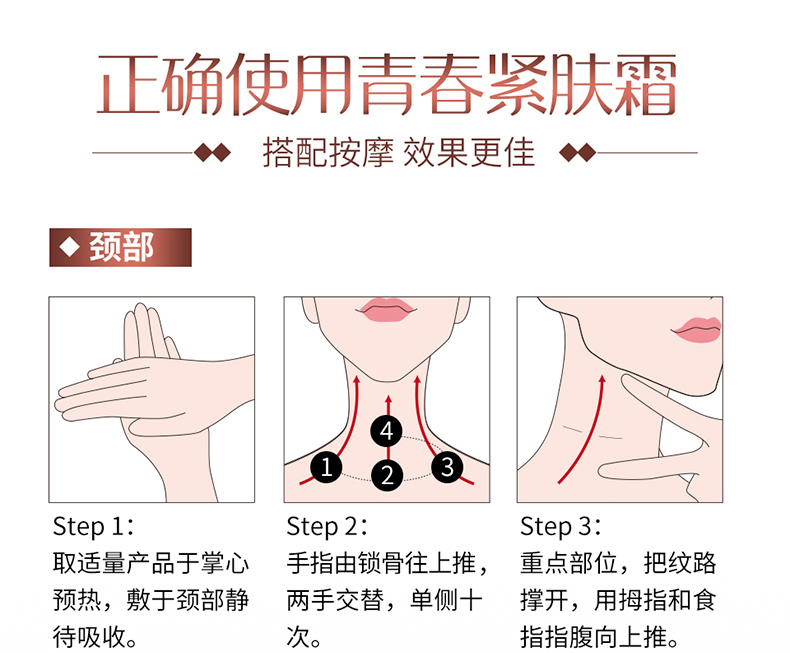 正确使用青春紧肤霜

搭配按摩 效果更佳

◆ 颈部

4
1
2
3

Step 1：
取适量产品于掌心预热，敷于颈部静待吸收。

Step 2：
手指由锁骨往上推，两手交替，单侧十次。

Step 3：
重点部位，把纹路撑开，用拇指和食指指腹向上推。