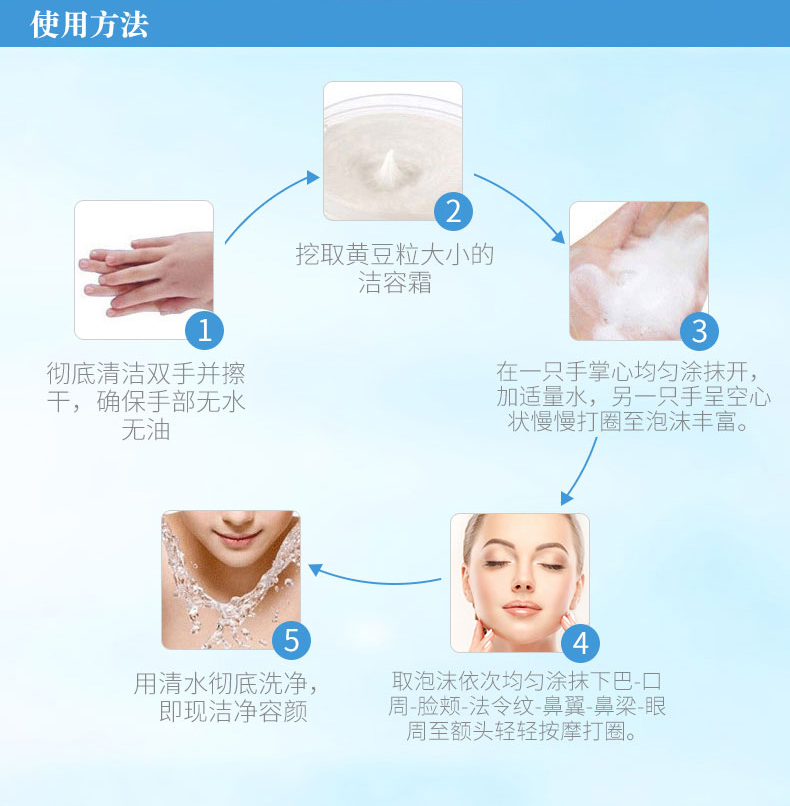 使用方法

1
彻底清洁双手并擦干，确保手部无水无油

2
挖取黄豆粒大小的洁容霜

3
在一只手掌心均匀涂抹开，加适量水，另一只手呈空心状慢慢打圈至泡沫丰富。

4
取泡沫依次均匀涂抹下巴-口周-脸颊-法令纹-鼻翼-鼻梁-眼周至额头轻轻按摩打圈。

5
用清水彻底洗净，即现洁净容颜