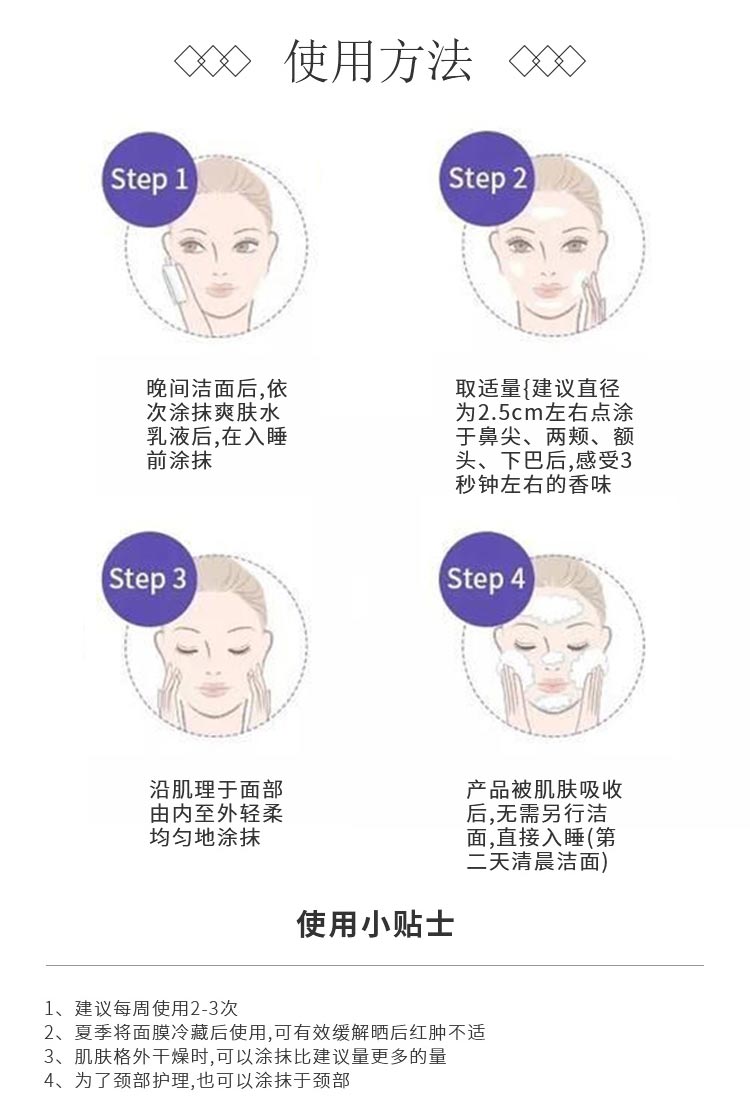 使用方法

Step 1

晚间洁面后,依次涂抹爽肤水乳液后,在入睡前涂抹

Step 2

取适量{建议直径为2.5cm左右点涂于鼻尖、两颊、额头、下巴后,感受3秒钟左右的香味

Step 3

沿肌理于面部由内至外轻柔均匀地涂抹

Step 4

产品被肌肤吸收后,无需另行洁面,直接入睡(第二天清晨洁面)

使用小贴士

1、建议每周使用2-3次
2、夏季将面膜冷藏后使用,可有效缓解晒后红肿不适
3、肌肤格外干燥时,可以涂抹比建议量更多的量
4、为了颈部护理,也可以涂抹于颈部