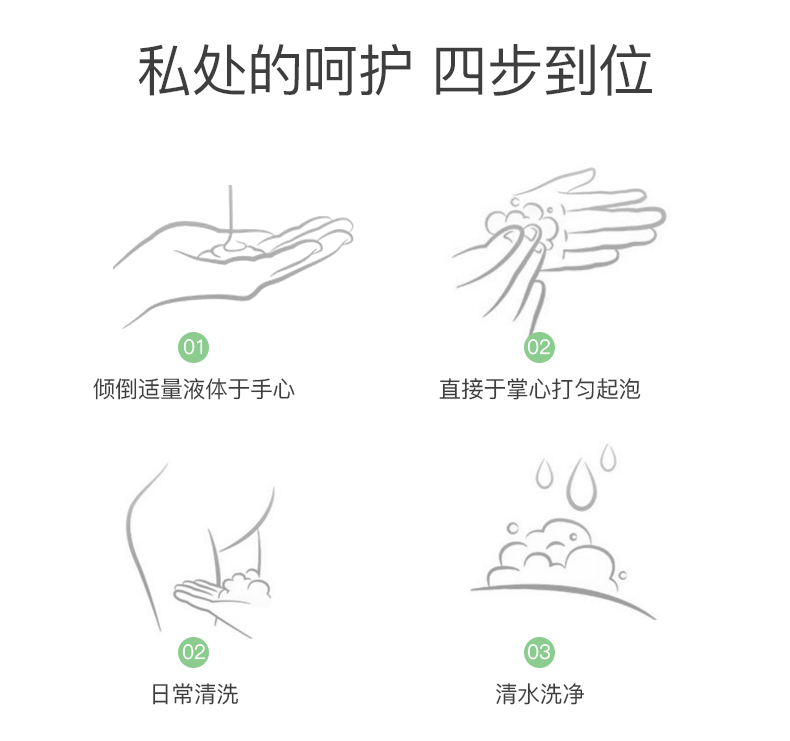 私处的呵护 四步到位

01
倾倒适量液体于手心

02
直接于掌心打匀起泡

02
日常清洗

03
清水洗净