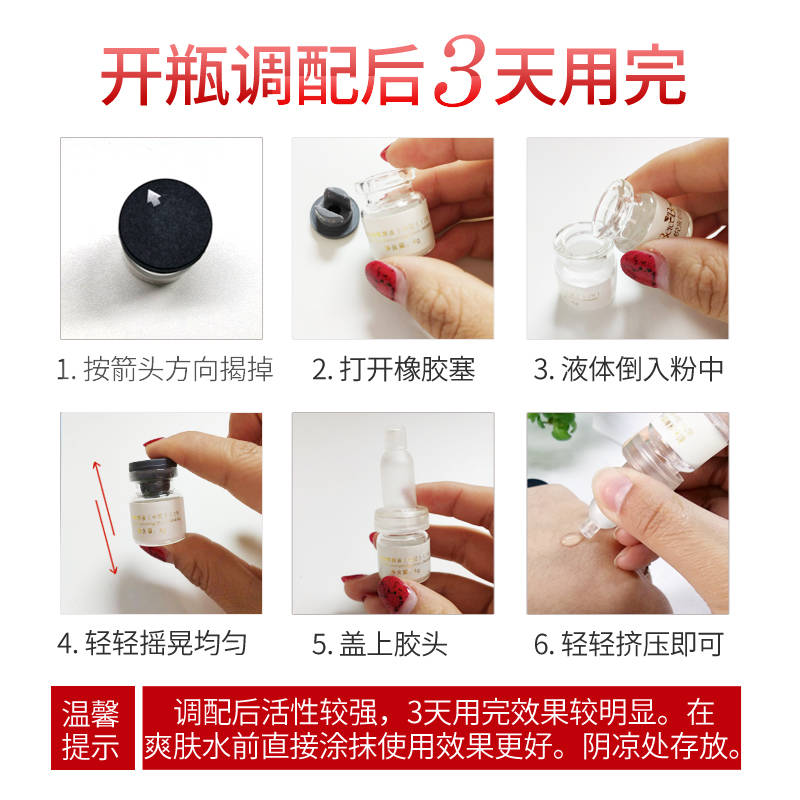 开瓶调配后3天用完

1. 按箭头方向揭掉

2. 打开橡胶塞

3. 液体倒入粉中

4. 轻轻摇晃均匀

5. 盖上胶头

6. 轻轻挤压即可

温馨提示

调配后活性较强，3天用完效果较明显。在爽肤水前直接涂抹使用效果更好。阴凉处存放。