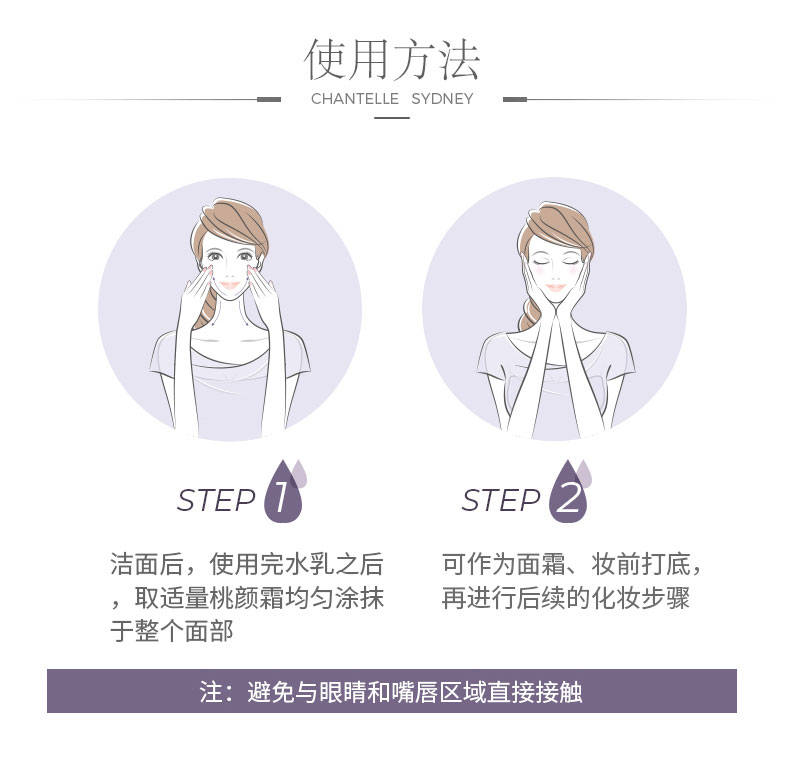 使用方法
CHANTELLE SYDNEY

STEP 1

洁面后，使用完水乳之后，取适量桃颜霜均匀涂抹于整个面部

STEP 2

可作为面霜、妆前打底，再进行后续的化妆步骤

注：避免与眼睛和嘴唇区域直接接触