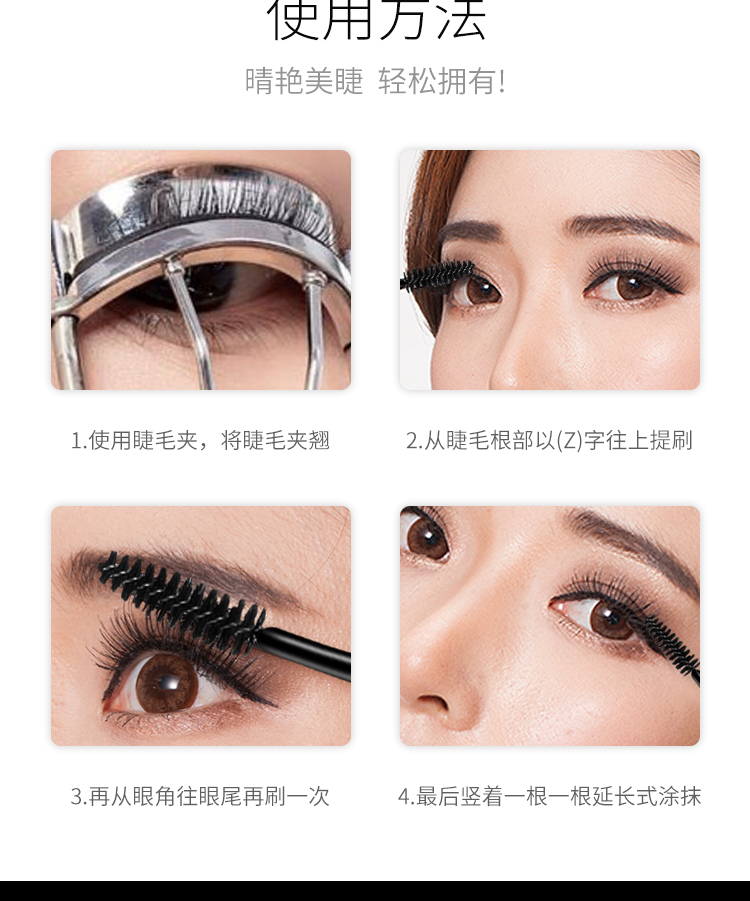 使用方法

晴艳美睫 轻松拥有!

1.使用睫毛夹，将睫毛夹翘

2.从睫毛根部以(Z)字往上提刷

3.再从眼角往眼尾再刷一次

4.最后竖着一根一根延长式涂抹