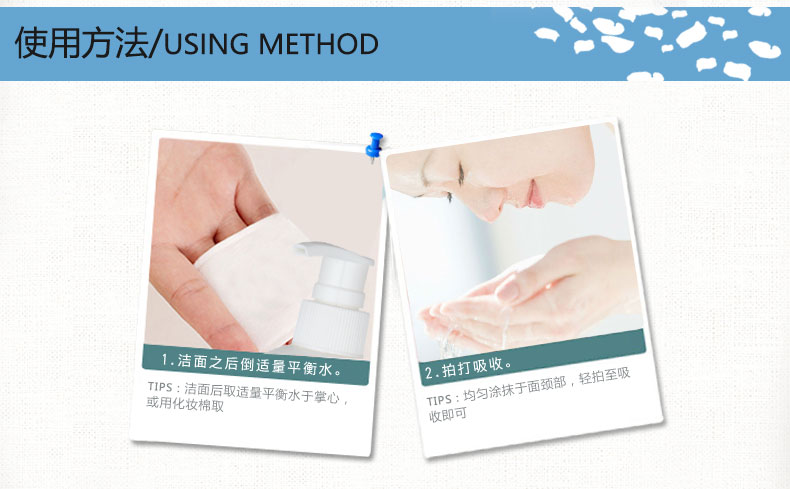 使用方法/USING METHOD

1.洁面之后倒适量平衡水。

TIPS：洁面后取适量平衡水于掌心，或用化妆棉取

2.拍打吸收。

TIPS：均匀涂抹于面颈部，轻拍至吸收即可