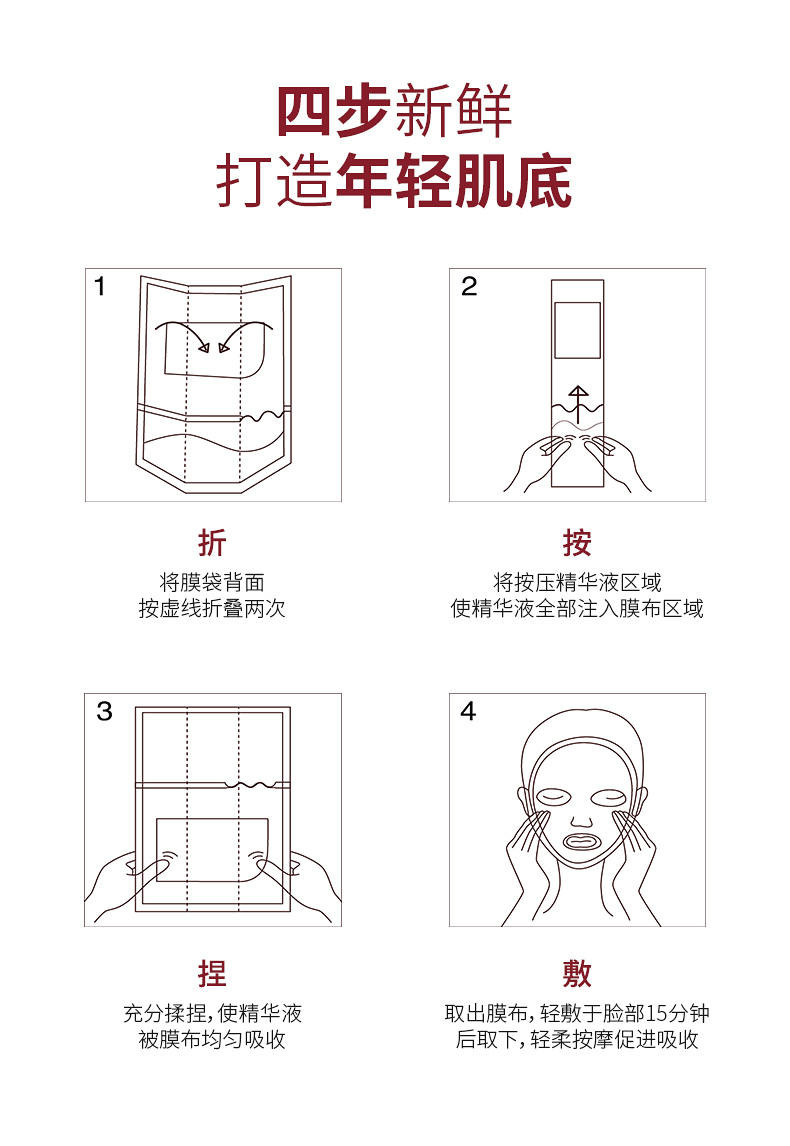 四步新鲜
打造年轻肌底

1

折
将膜袋背面
按虚线折叠两次

2

按
将按压精华液区域
使精华液全部注入膜布区域

3

捏
充分揉捏，使精华液
被膜布均匀吸收

4

敷
取出膜布，轻敷于脸部15分钟
后取下，轻柔按摩促进吸收