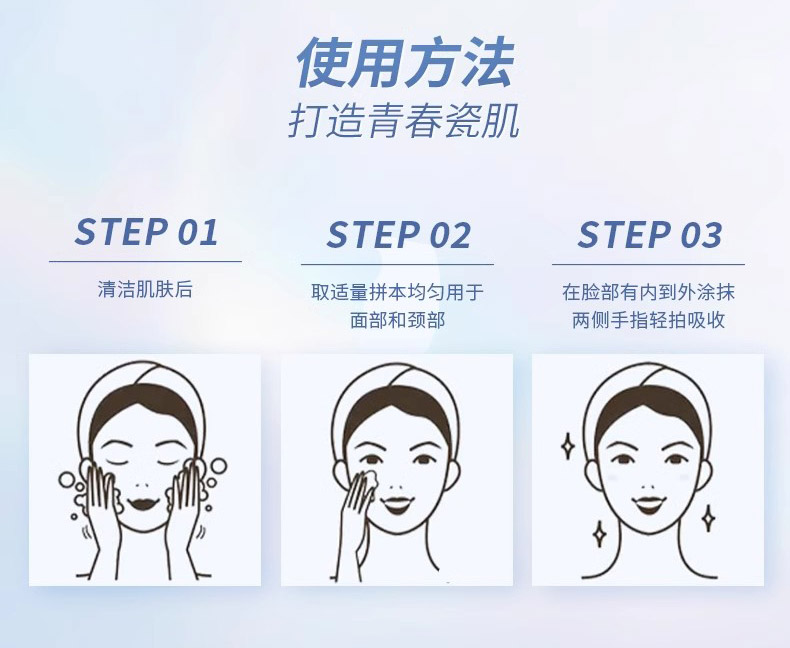 使用方法
打造青春瓷肌

STEP 01
清洁肌肤后

STEP 02
取适量拼本均匀用于面部和颈部

STEP 03
在脸部有内到外涂抹两侧手指轻拍吸收