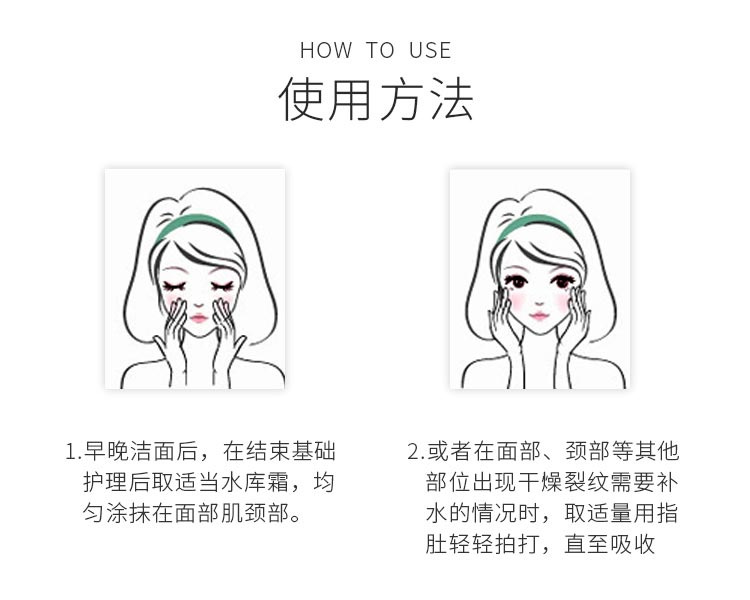 HOW TO USE
使用方法

1.早晚洁面后，在结束基础护理后取适当水库霜，均匀涂抹在面部肌颈部。

2.或者在面部、颈部等其他部位出现干燥裂纹需要补水的情况时，取适量用指肚轻轻拍打，直至吸收