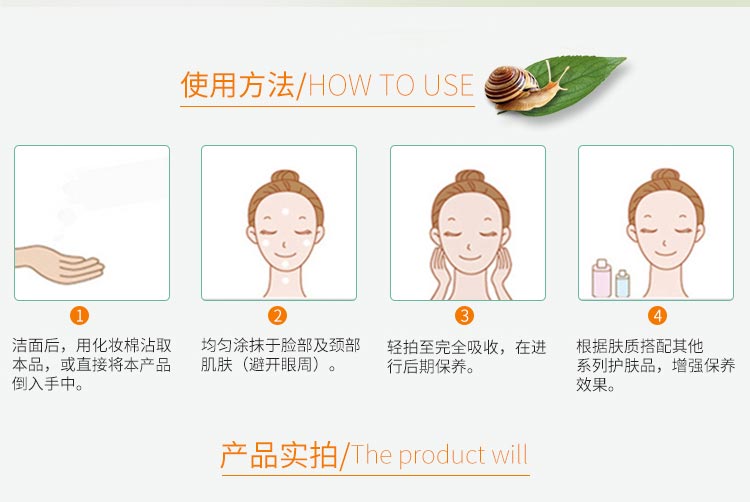 使用方法/HOW TO USE

1
洁面后，用化妆棉沾取本品，或直接将本产品倒入手中。

2
均匀涂抹于脸部及颈部肌肤（避开眼周）。

3
轻拍至完全吸收，在进行后期保养。

4
根据肤质搭配其他系列护肤品，增强保养效果。

产品实拍/The product will