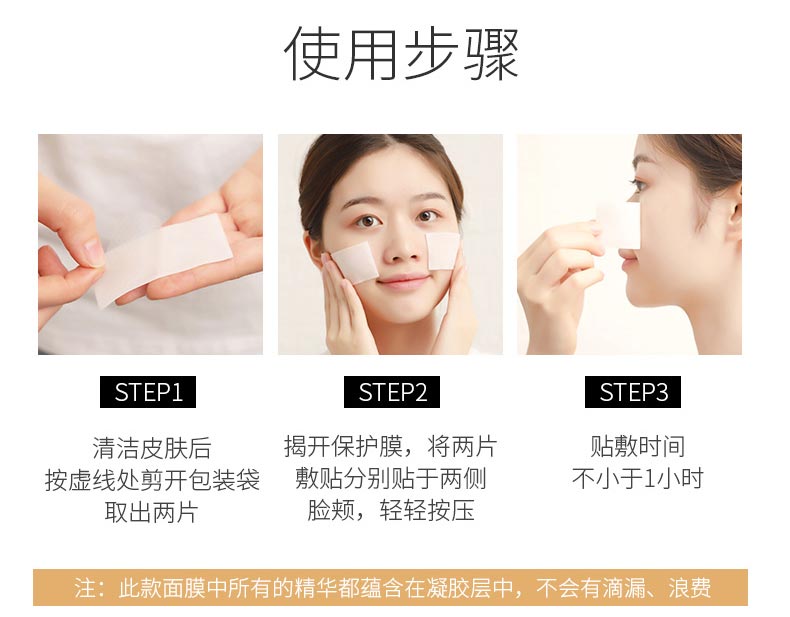 使用步骤

STEP1

清洁皮肤后
按虚线处剪开包装袋
取出两片

STEP2

揭开保护膜，将两片
敷贴分别贴于两侧
脸颊，轻轻按压

STEP3

贴敷时间
不小于1小时

注：此款面膜中所有的精华都蕴含在凝胶层中，不会有滴漏、浪费