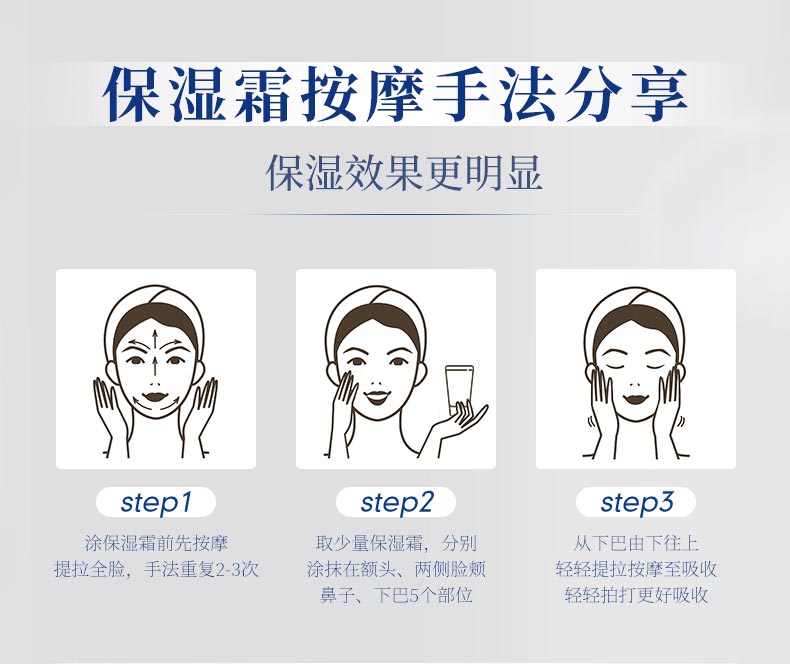 保湿霜按摩手法分享

保湿效果更明显

step1

涂保湿霜前先按摩
提拉全脸，手法重复2-3次

step2

取少量保湿霜，分别
涂抹在额头、两侧脸颊
鼻子、下巴5个部位

step3

从下巴由下往上
轻轻提拉按摩至吸收
轻轻拍打更好吸收