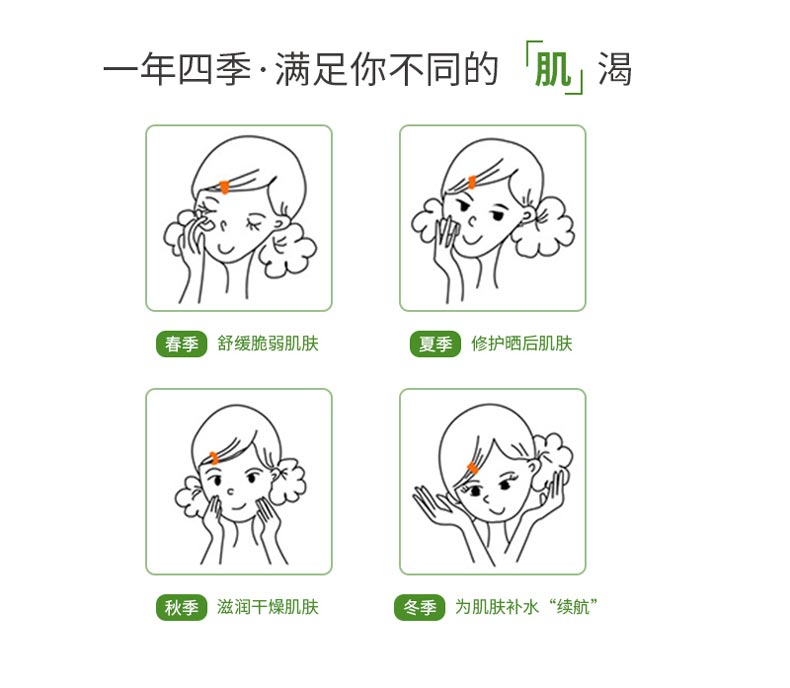 一年四季·满足你不同的「肌」渴

春季 舒缓脆弱肌肤

夏季 修护晒后肌肤

秋季 滋润干燥肌肤

冬季 为肌肤补水“续航”