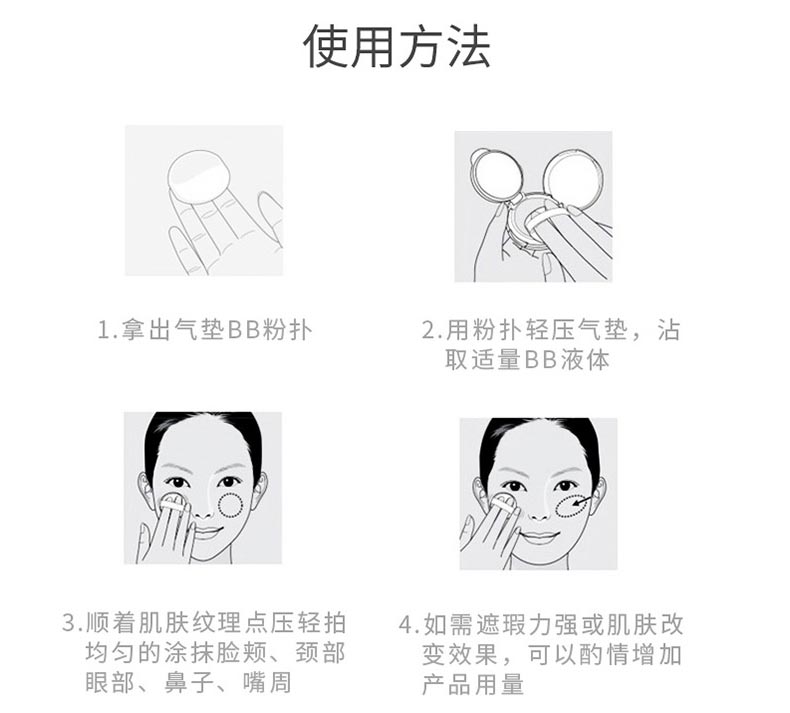 使用方法

1.拿出气垫BB粉扑

2.用粉扑轻压气垫，沾取适量BB液体

3.顺着肌肤纹理点压轻拍均匀的涂抹脸颊、颈部眼部、鼻子、嘴周

4.如需遮瑕力强或肌肤改变效果，可以酌情增加产品用量