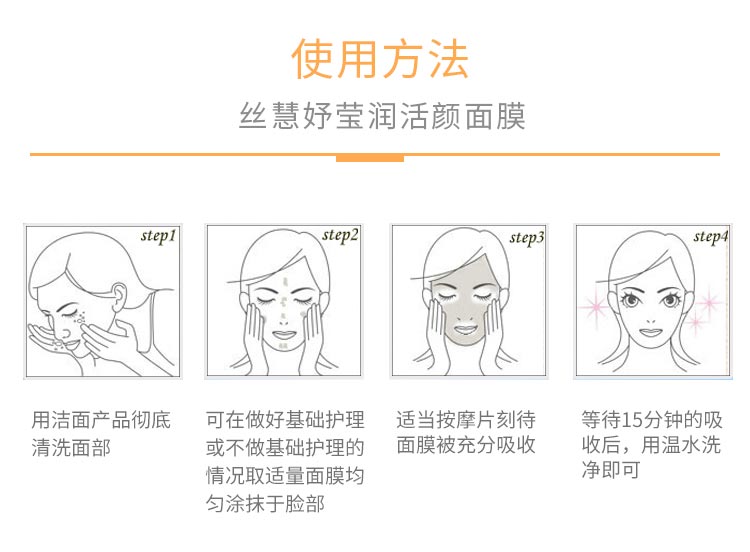 使用方法

丝慧妤莹润活颜面膜

step1

用洁面产品彻底清洗面部

step2

可在做好基础护理或不做基础护理的情况取适量面膜均匀涂抹于脸部

step3

适当按摩片刻待面膜被充分吸收

step4

等待15分钟的吸收后，用温水洗净即可