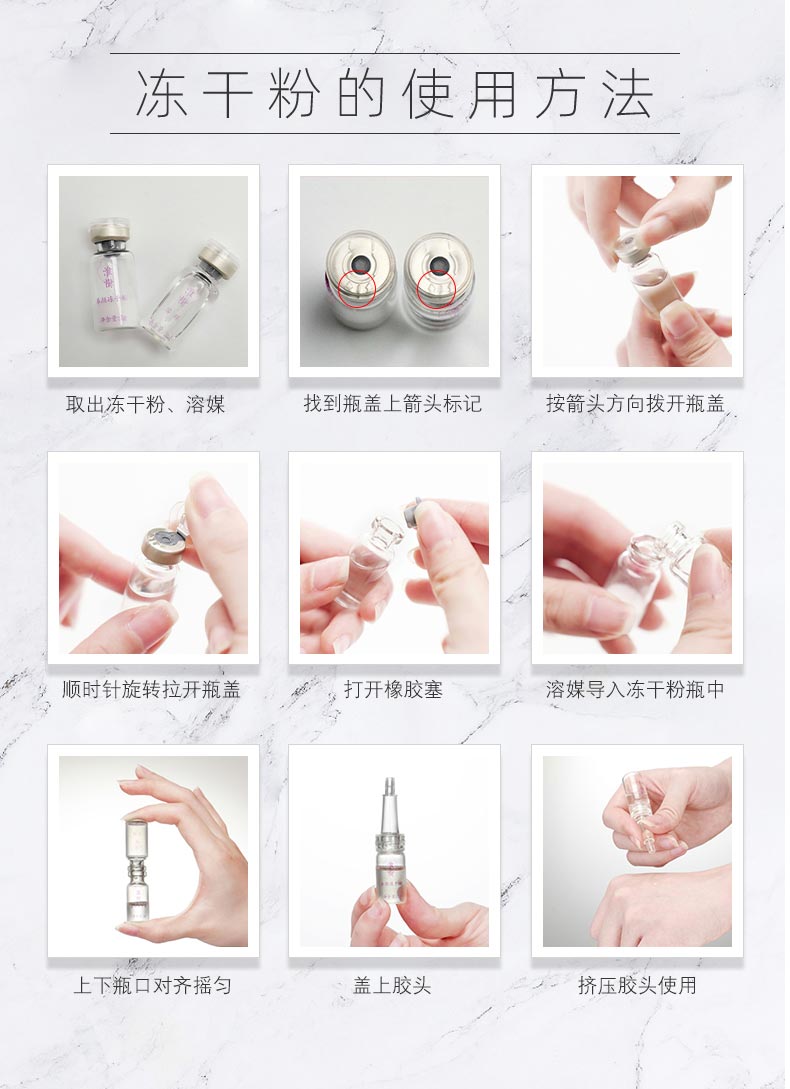 冻干粉的使用方法

取出冻干粉、溶媒

找到瓶盖上箭头标记

按箭头方向拨开瓶盖

顺时针旋转拉开瓶盖

打开橡胶塞

溶媒导入冻干粉瓶中

上下瓶口对齐摇匀

盖上胶头

挤压胶头使用