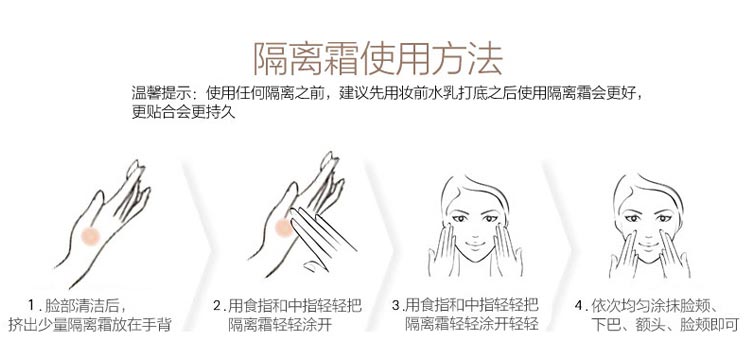 隔离霜使用方法

温馨提示：使用任何隔离之前，建议先用妆前水乳打底之后使用隔离霜会更好，更贴合会更持久

1．脸部清洁后，挤出少量隔离霜放在手背

2．用食指和中指轻轻把隔离霜轻轻涂开

3.用食指和中指轻轻把隔离霜轻轻涂开轻轻

4．依次均匀涂抹脸颊、下巴、额头、脸颊即可