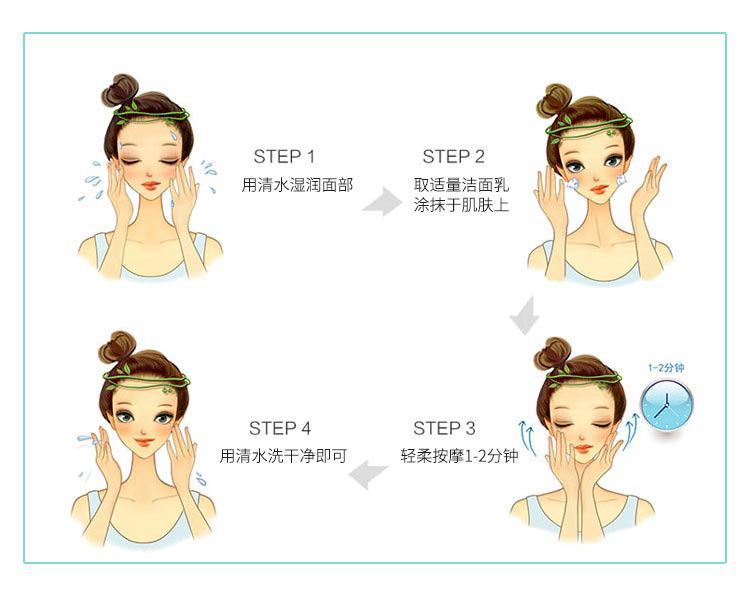 STEP 1
用清水湿润面部

STEP 2
取适量洁面乳
涂抹于肌肤上

1-2分钟

STEP 3
轻柔按摩1-2分钟

STEP 4
用清水洗干净即可