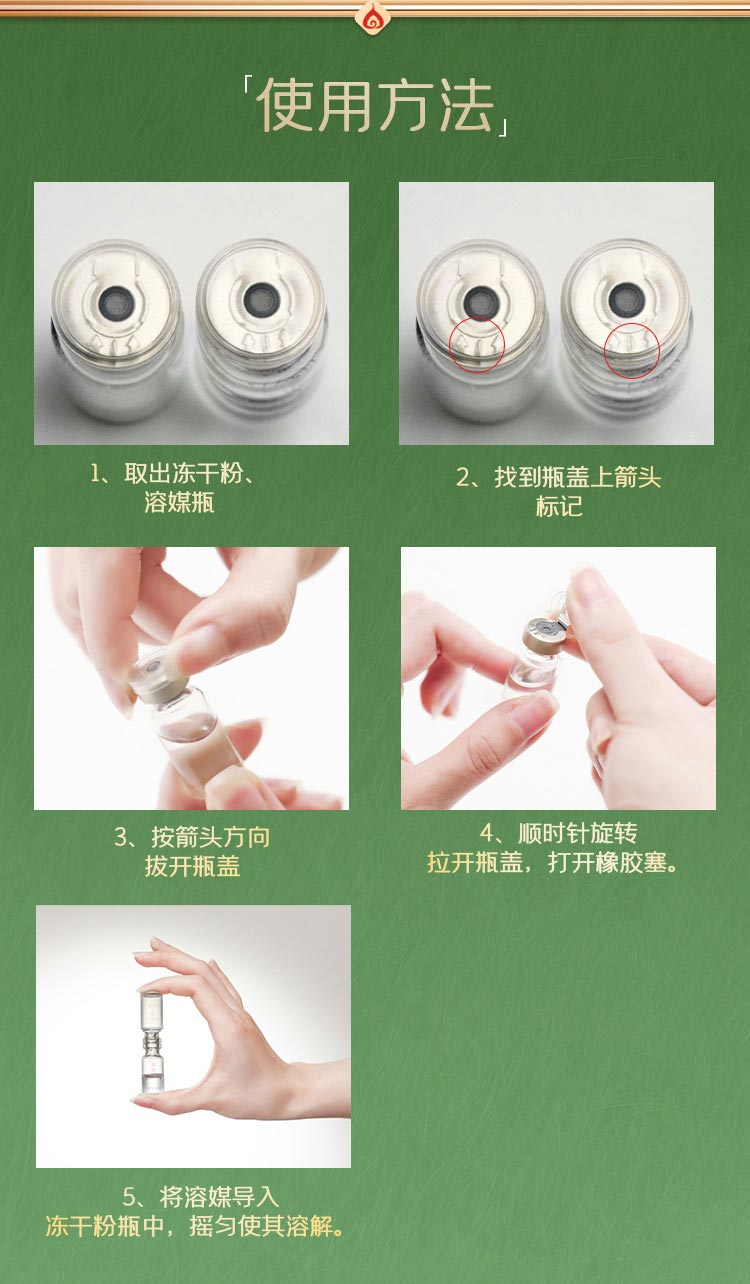 「使用方法」

1、取出冻干粉、溶媒瓶

2、找到瓶盖上箭头标记

3、按箭头方向拔开瓶盖

4、顺时针旋转拉开瓶盖，打开橡胶塞。

5、将溶媒导入冻干粉瓶中，摇匀使其溶解。